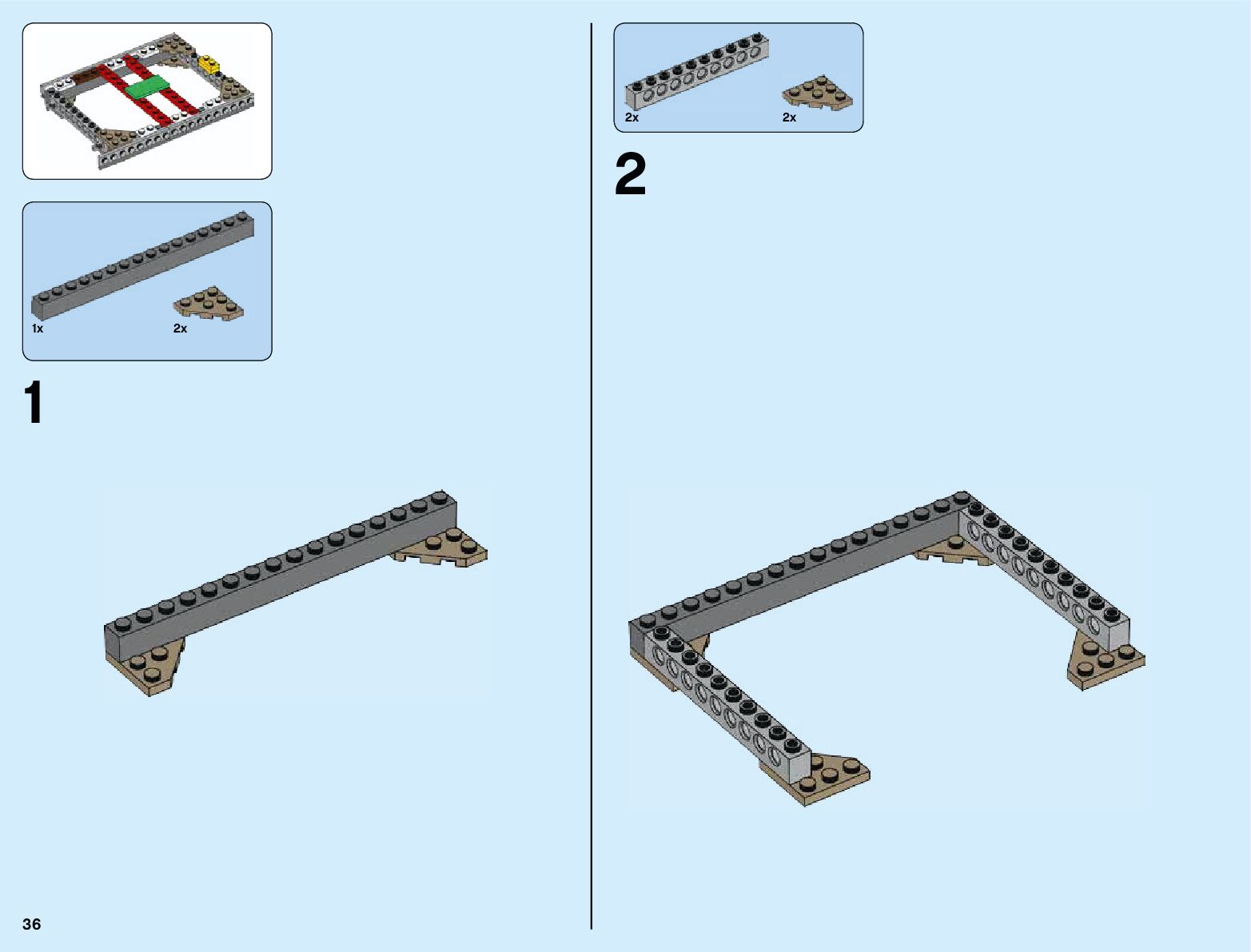 1x
2x

1

2x
2x

2

36