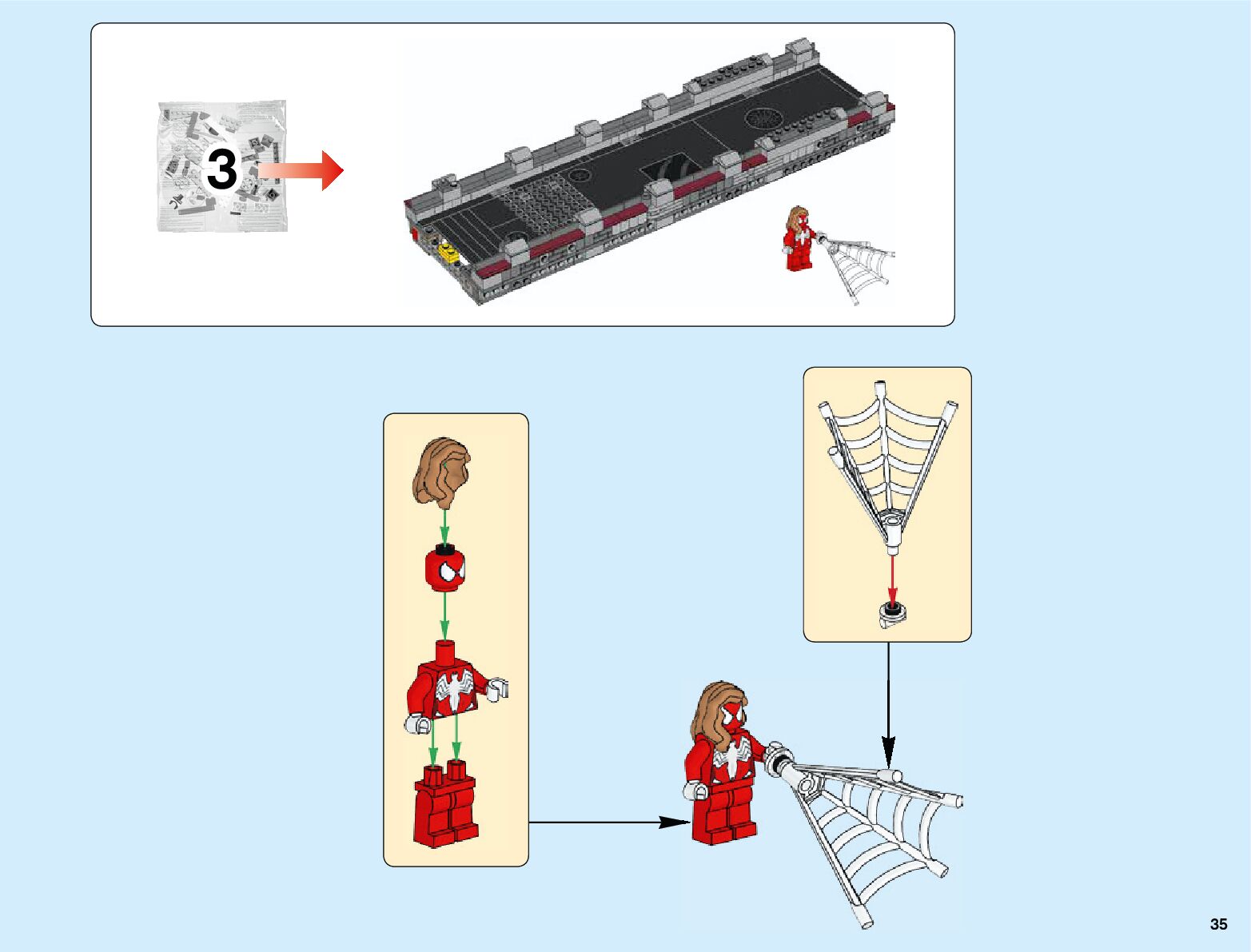 3

35