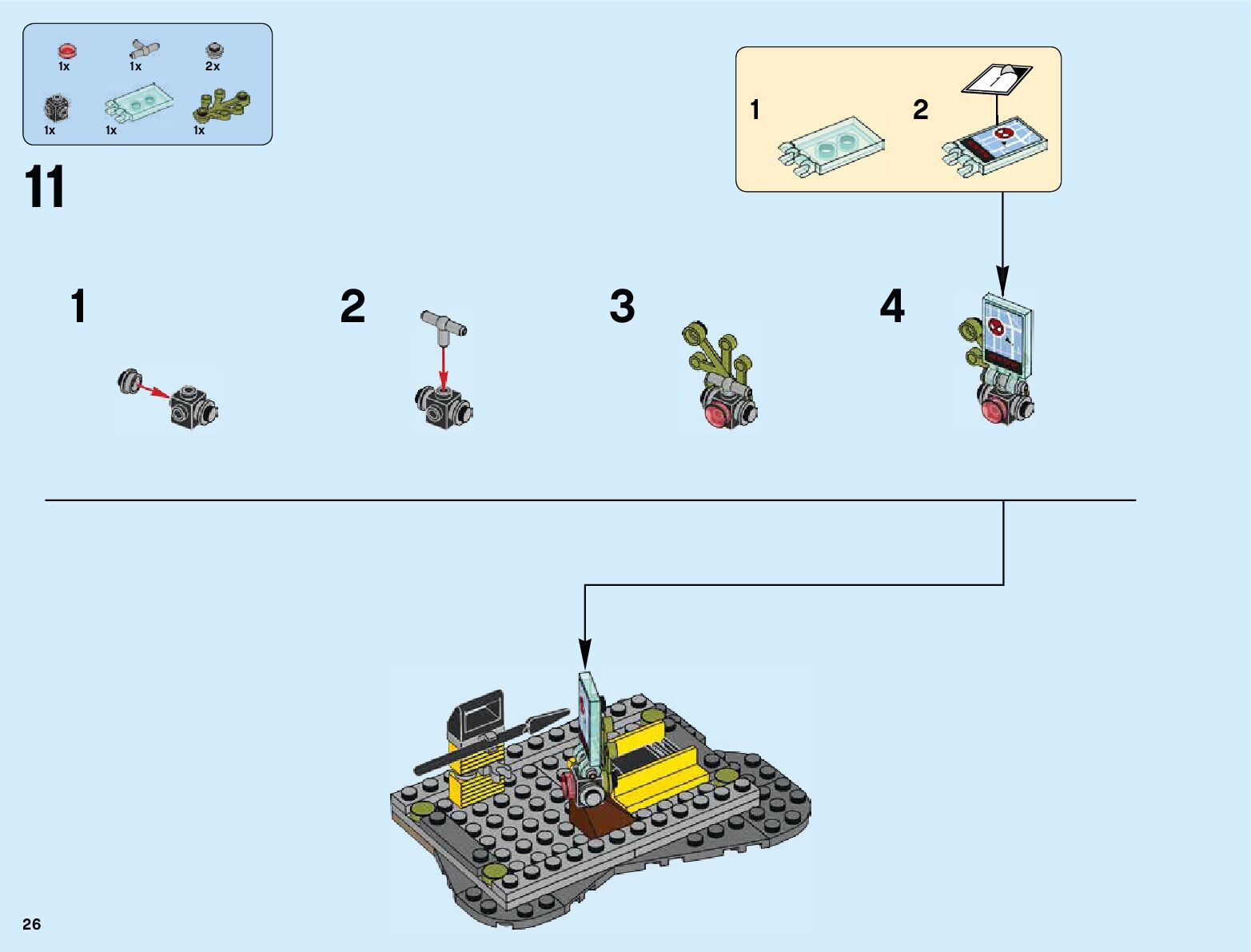 1x 1x 2x

1x 1x 1x

11

1 2

1

2

3

4

26