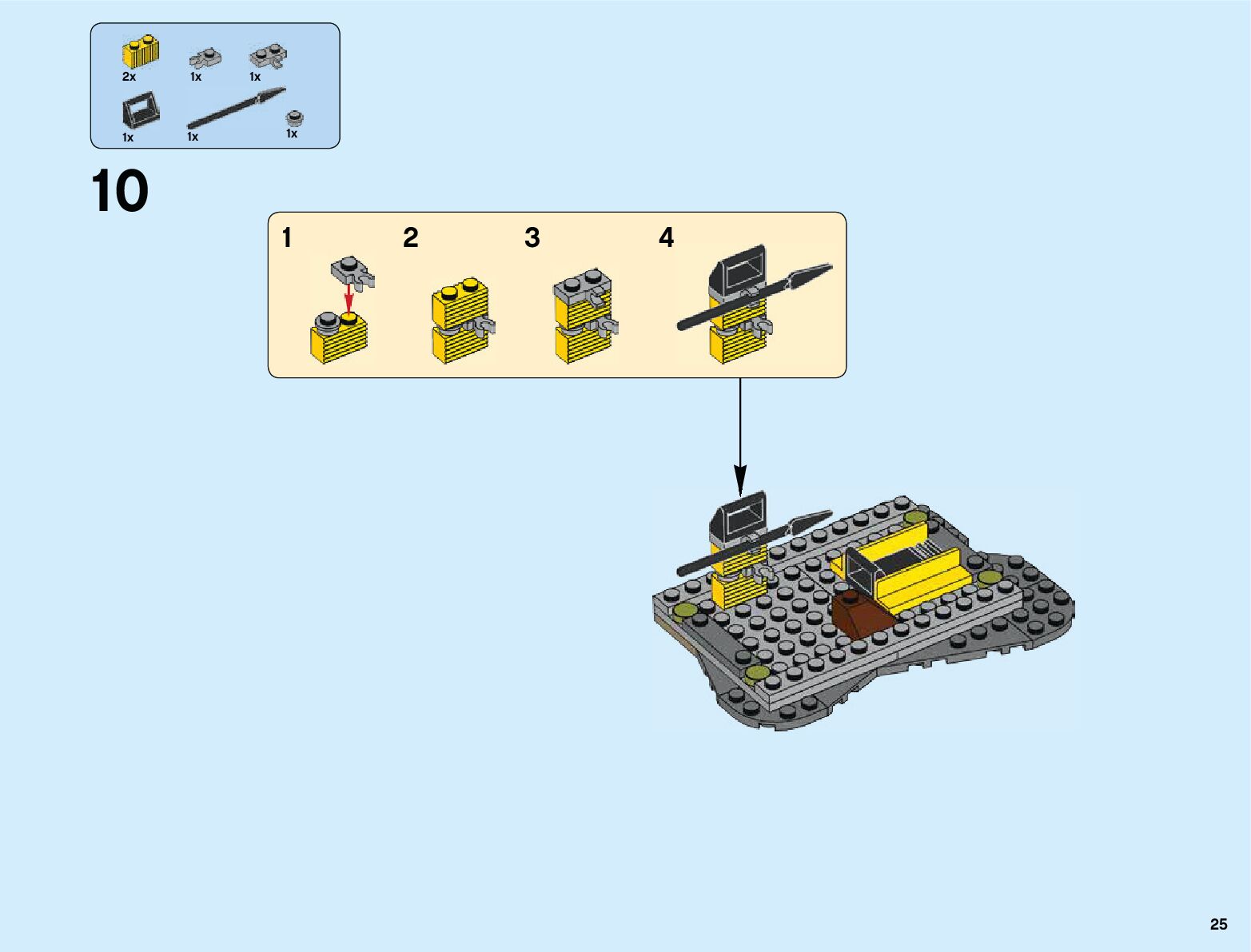 2x 1x 1x
1x 1x 1x

10

1 2 3 4

25