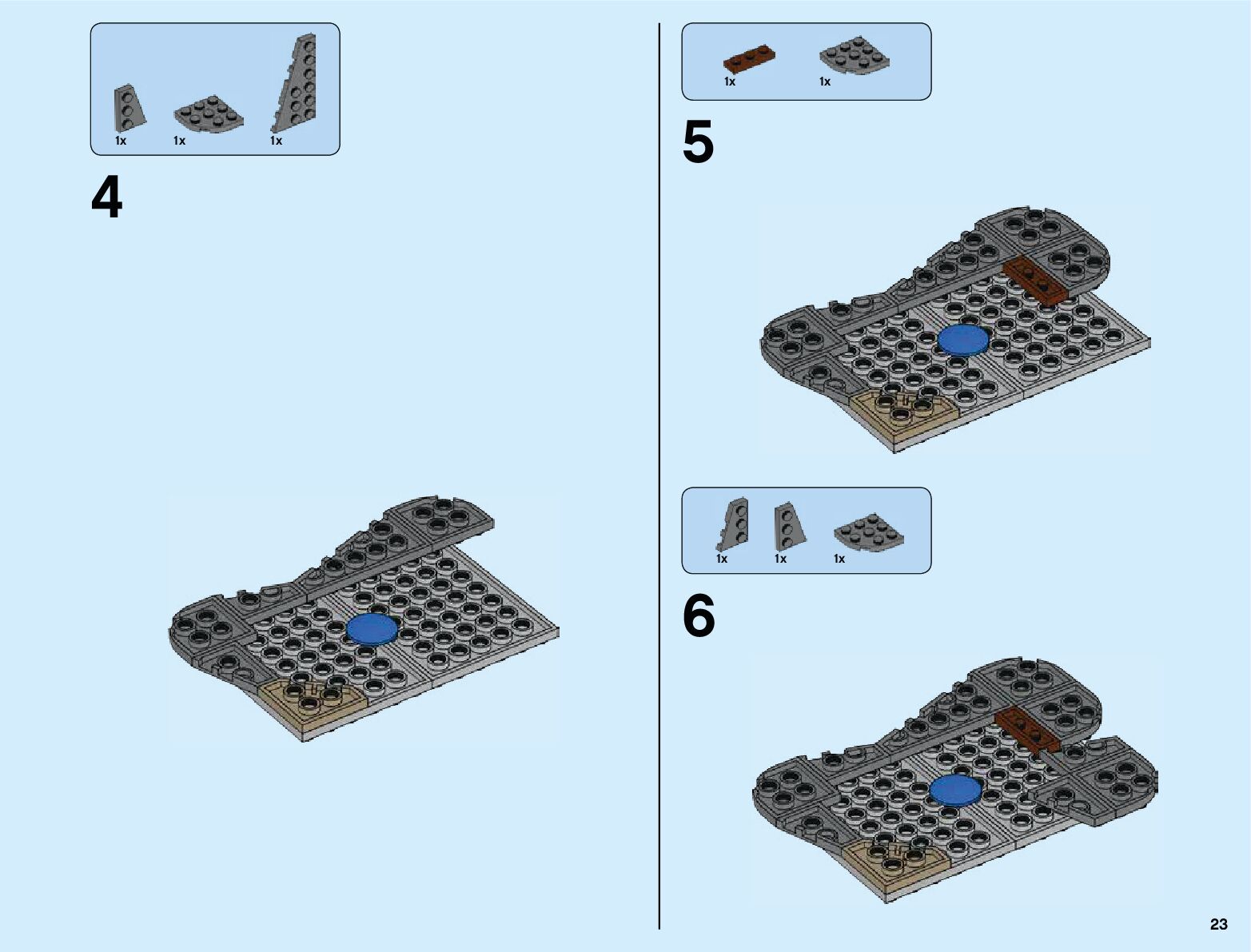 1x 1x 1x

4

1x 1x

5

1x 1x 1x

6

23