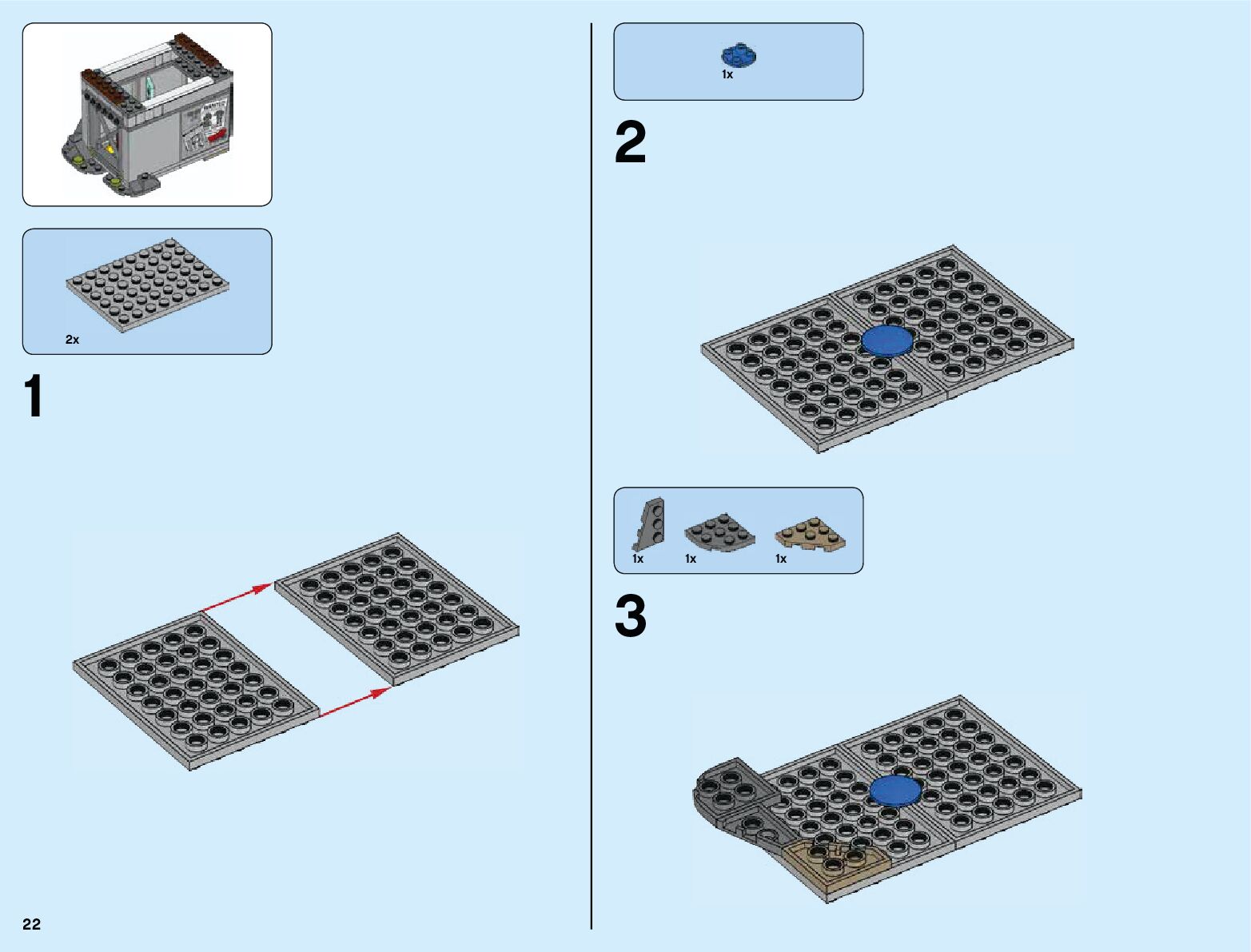 2x

1

1x

2

1x 1x 1x

3

22