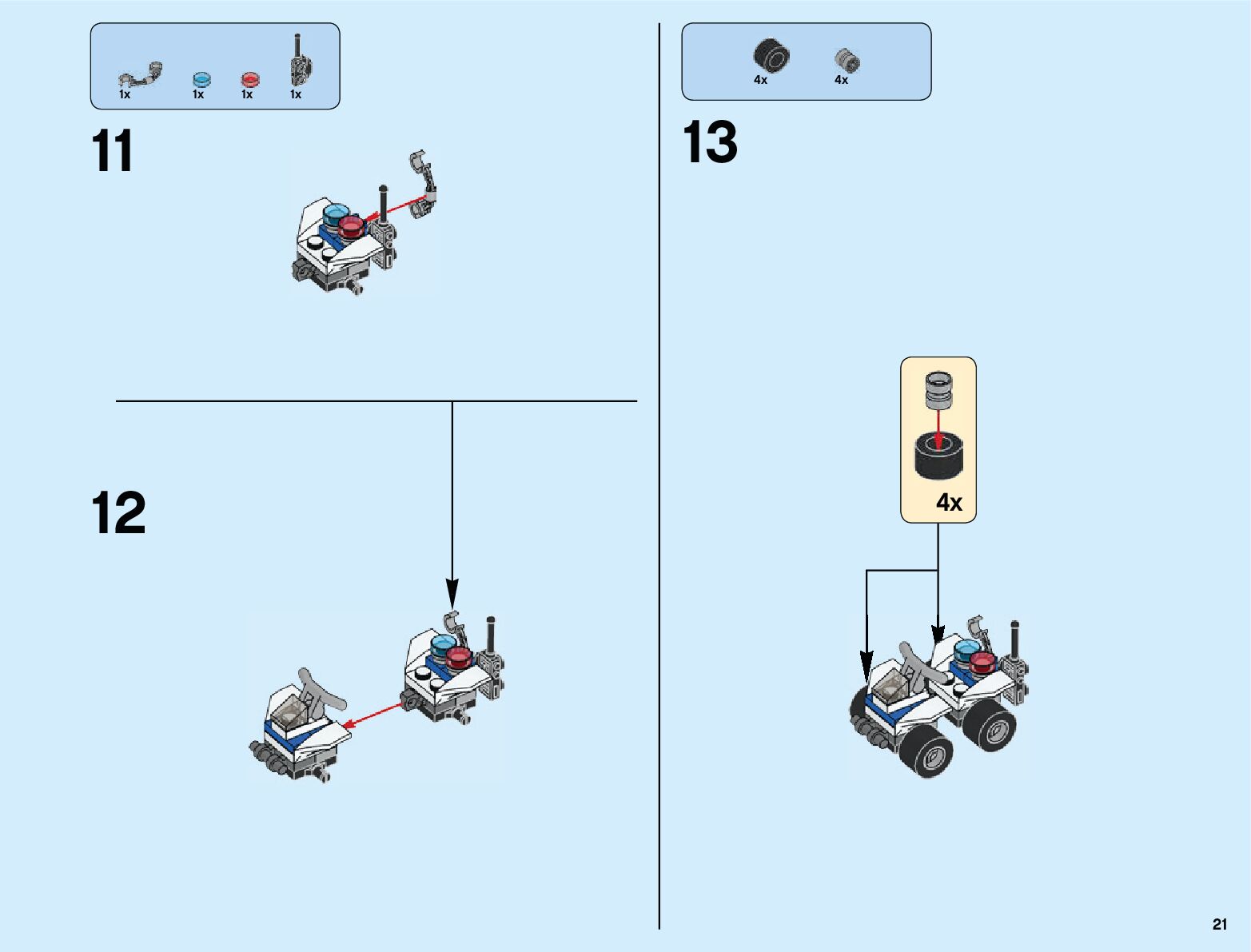 1x 1x 1x 1x

11

12

4x 4x

13

4x

21