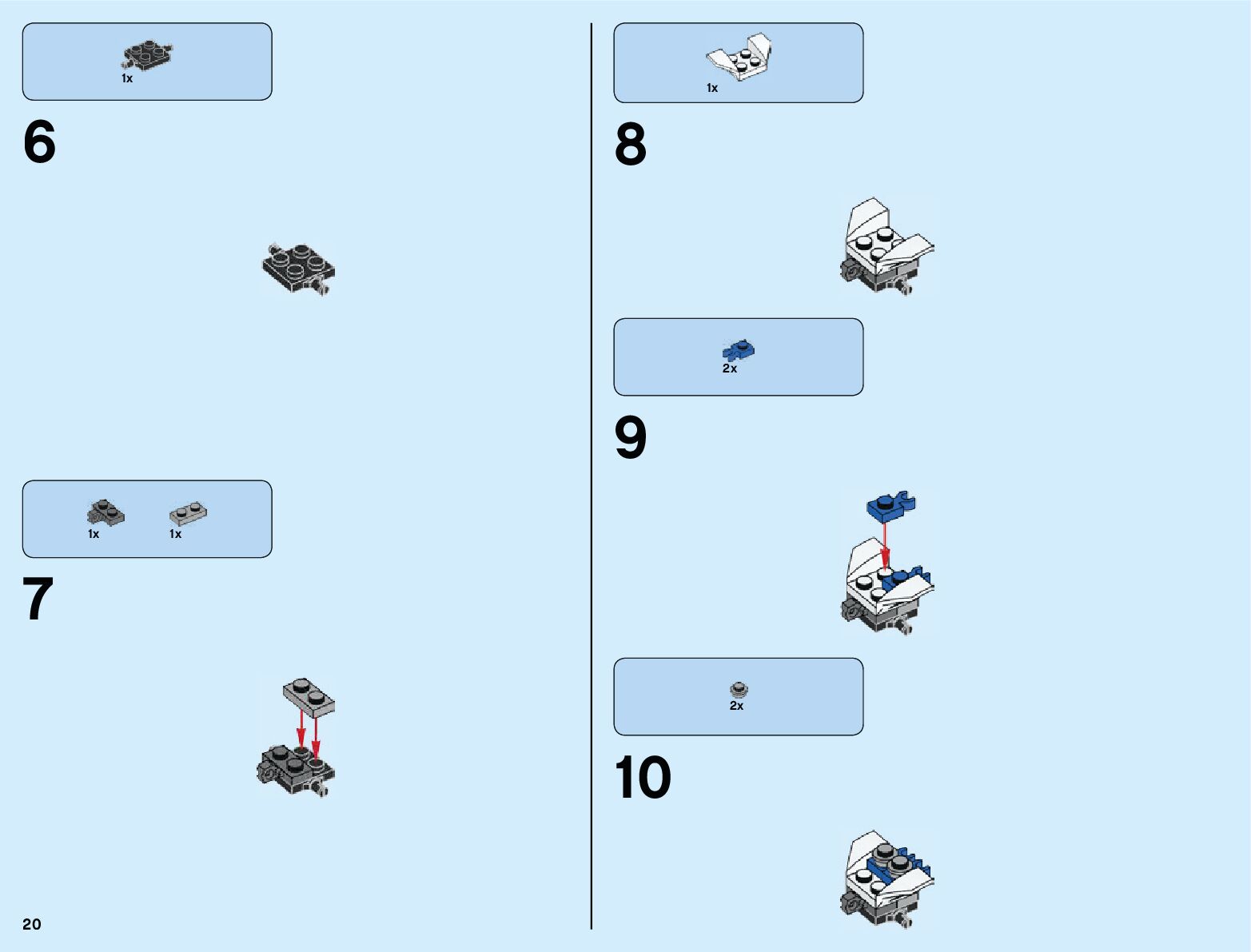 1x

6

1x

1x

7

20

1x

8

2x

9

2x

10