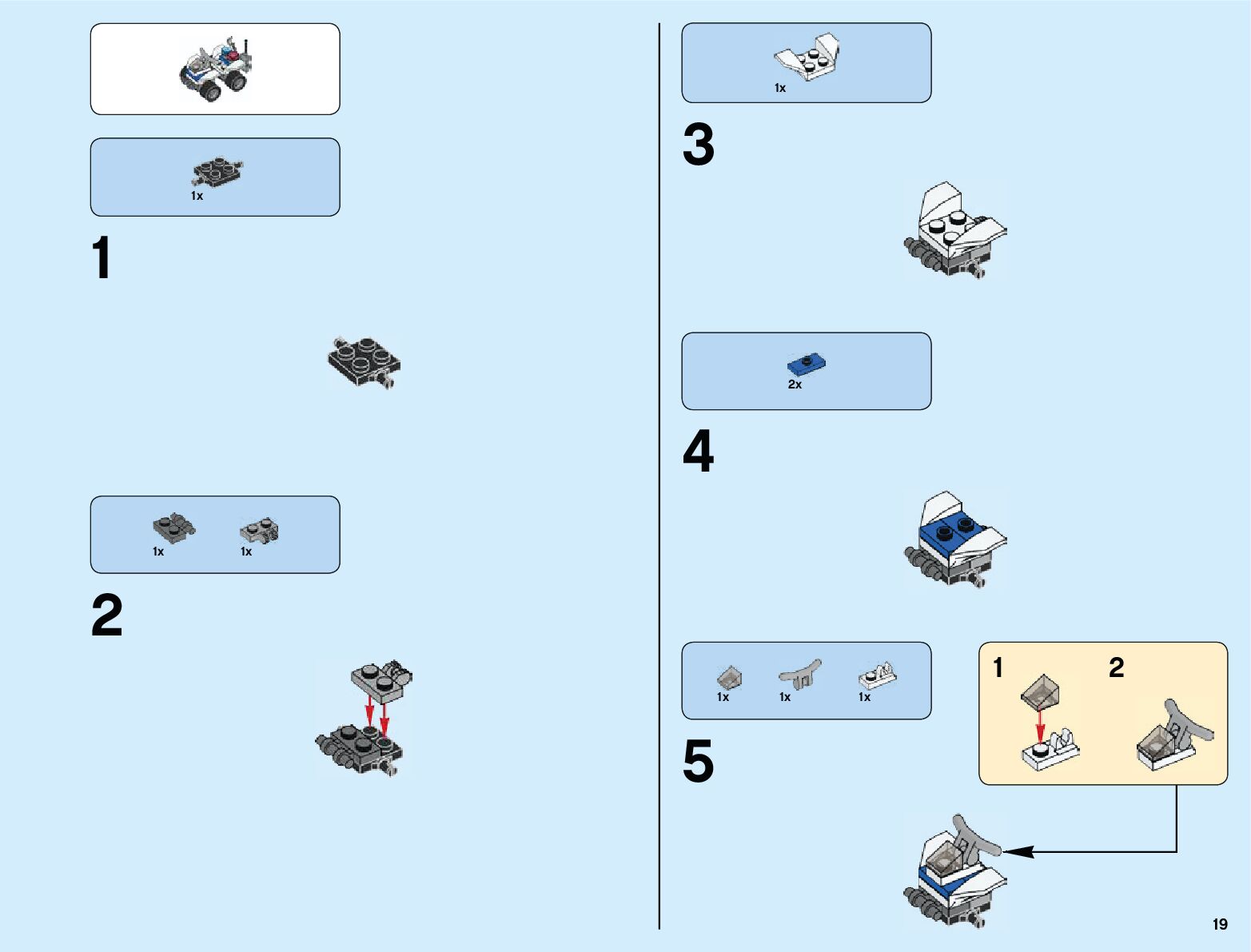 1x

1

1x

1x

2

1x

3

2x

4

1x

1x

1x

5

1

2

19