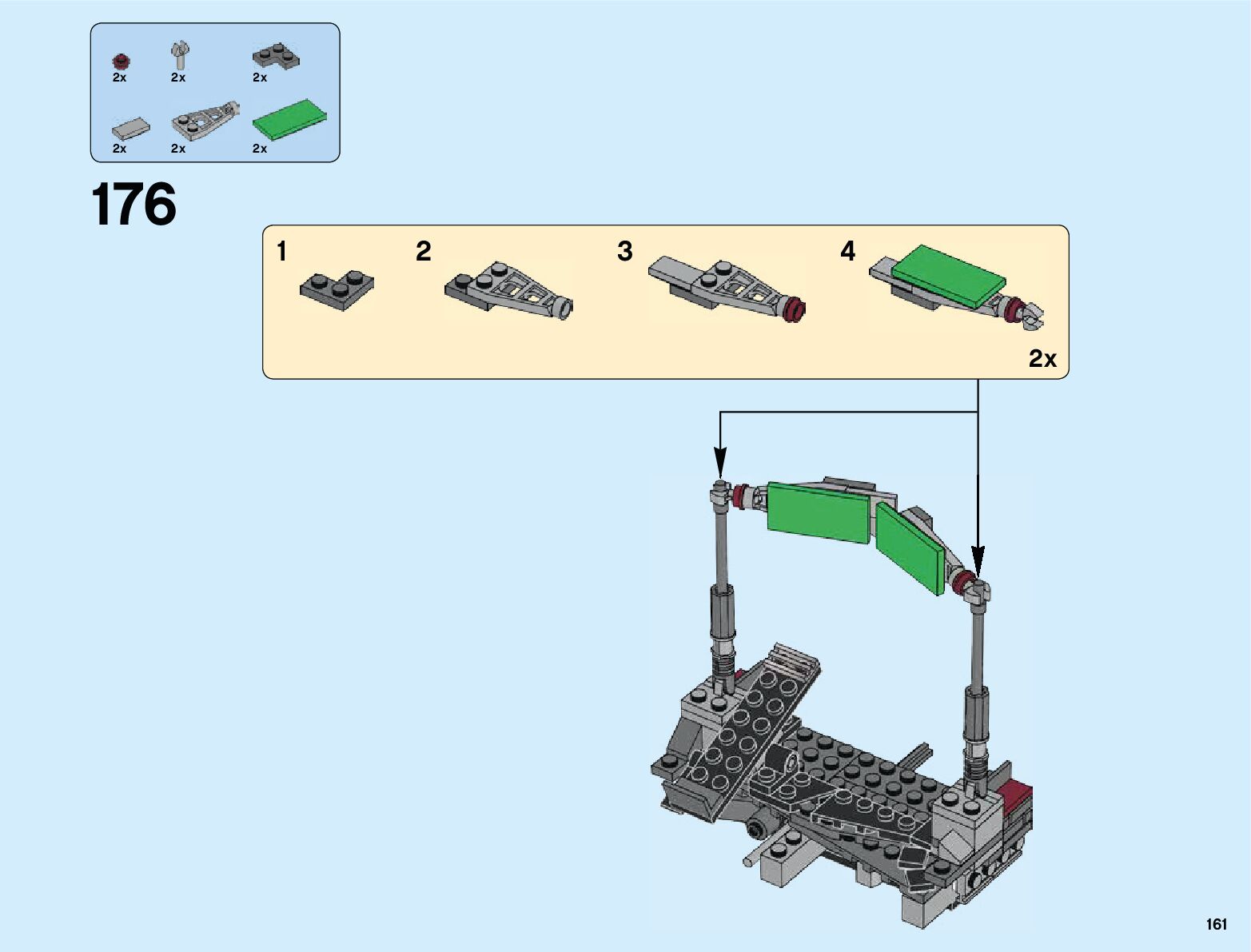 2x 2x 2x
2x 2x 2x

176

1 2 3 4

2x

161