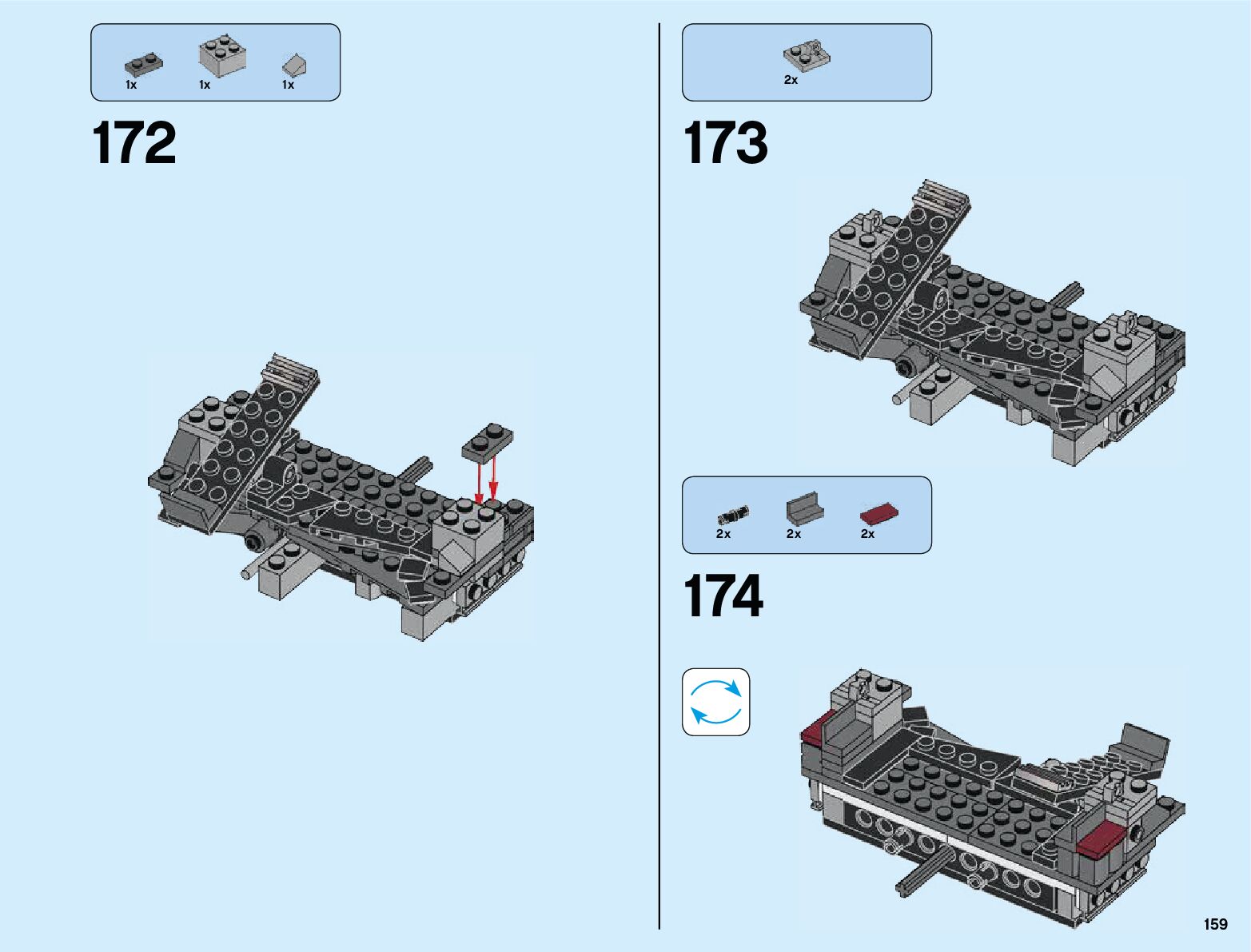 1x 1x 1x

172

2x

173

2x 2x 2x

174

159