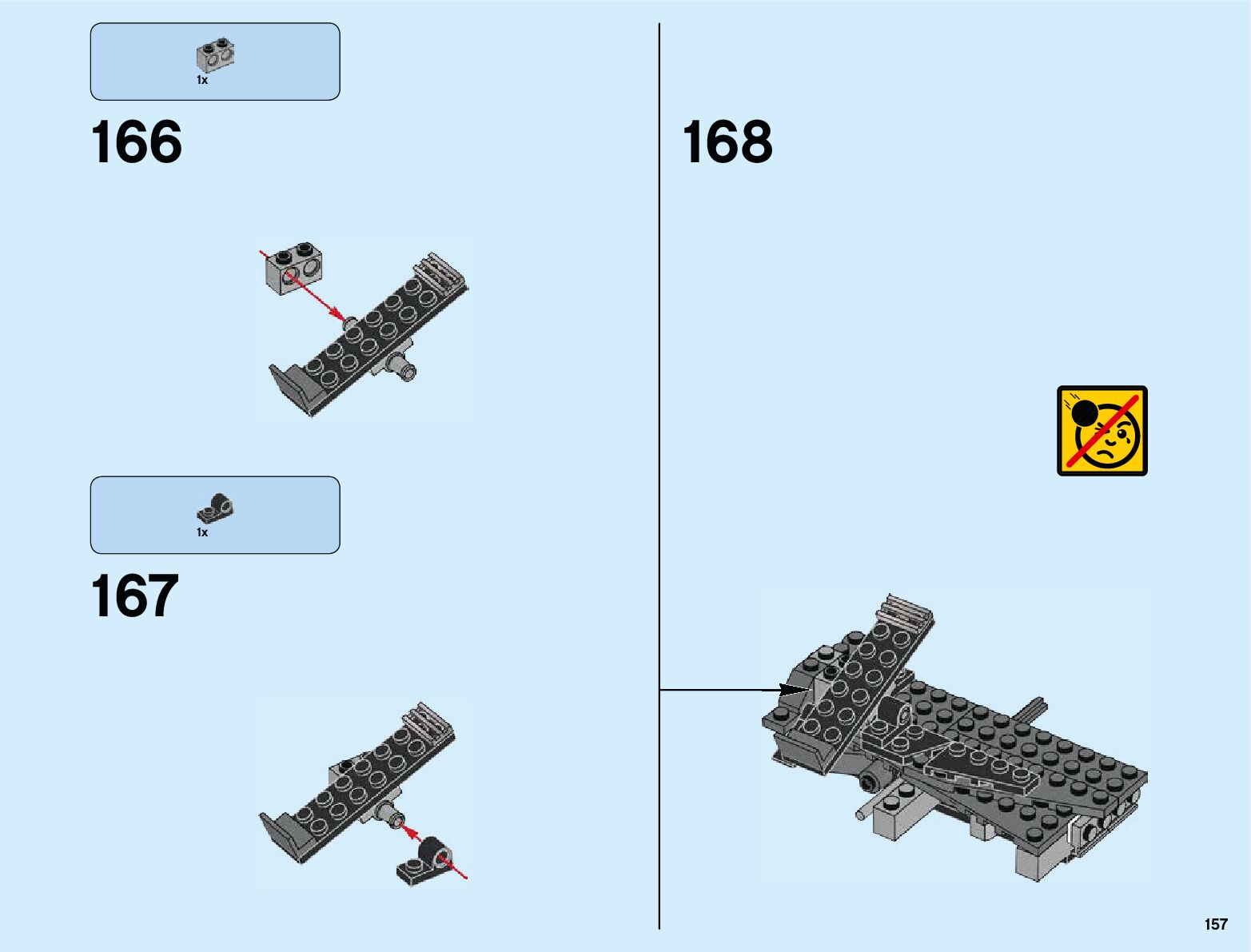 1x

166

1x

167

168

157