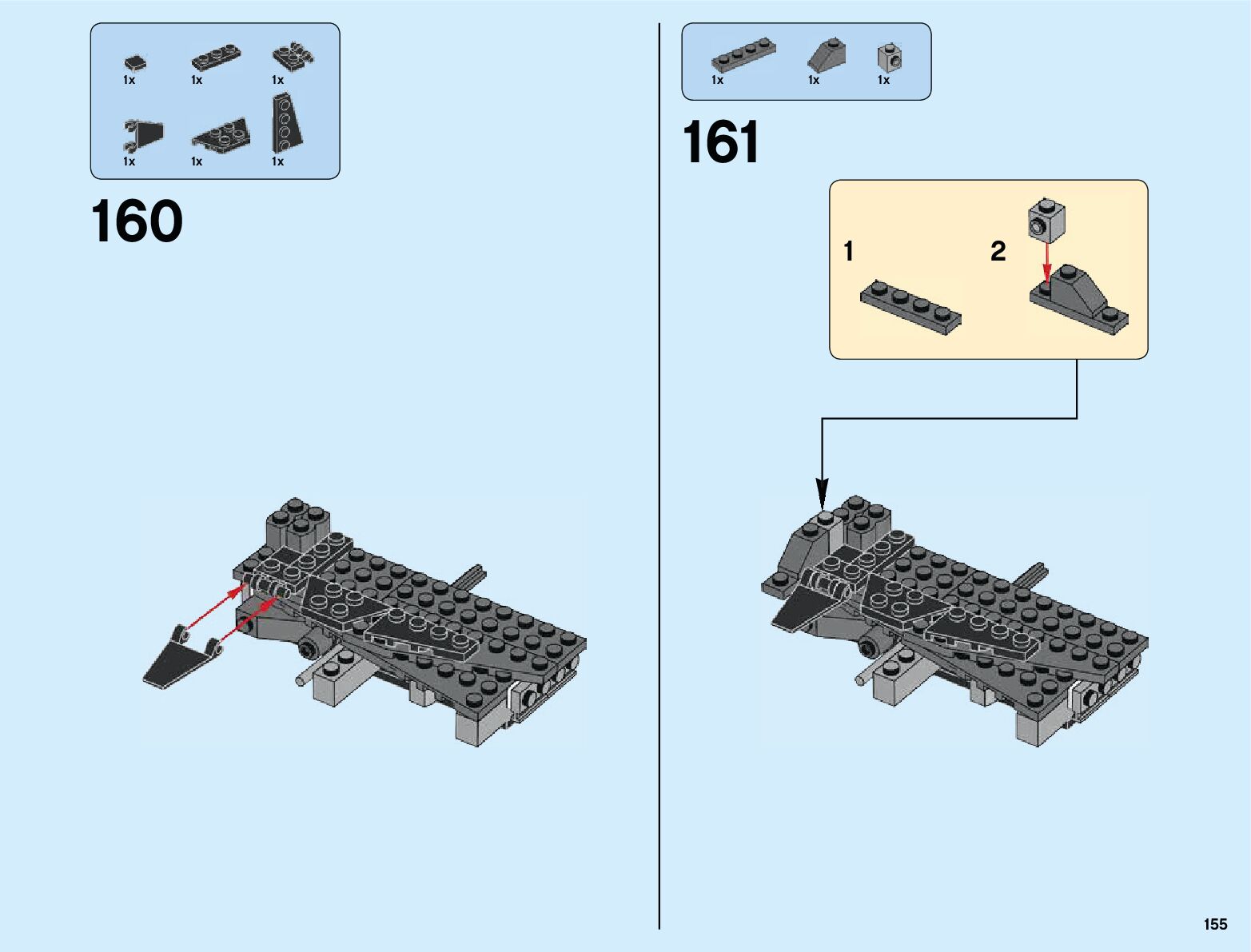 1x 1x 1x
1x 1x 1x

160

1x 1x 1x

161

1

2

155