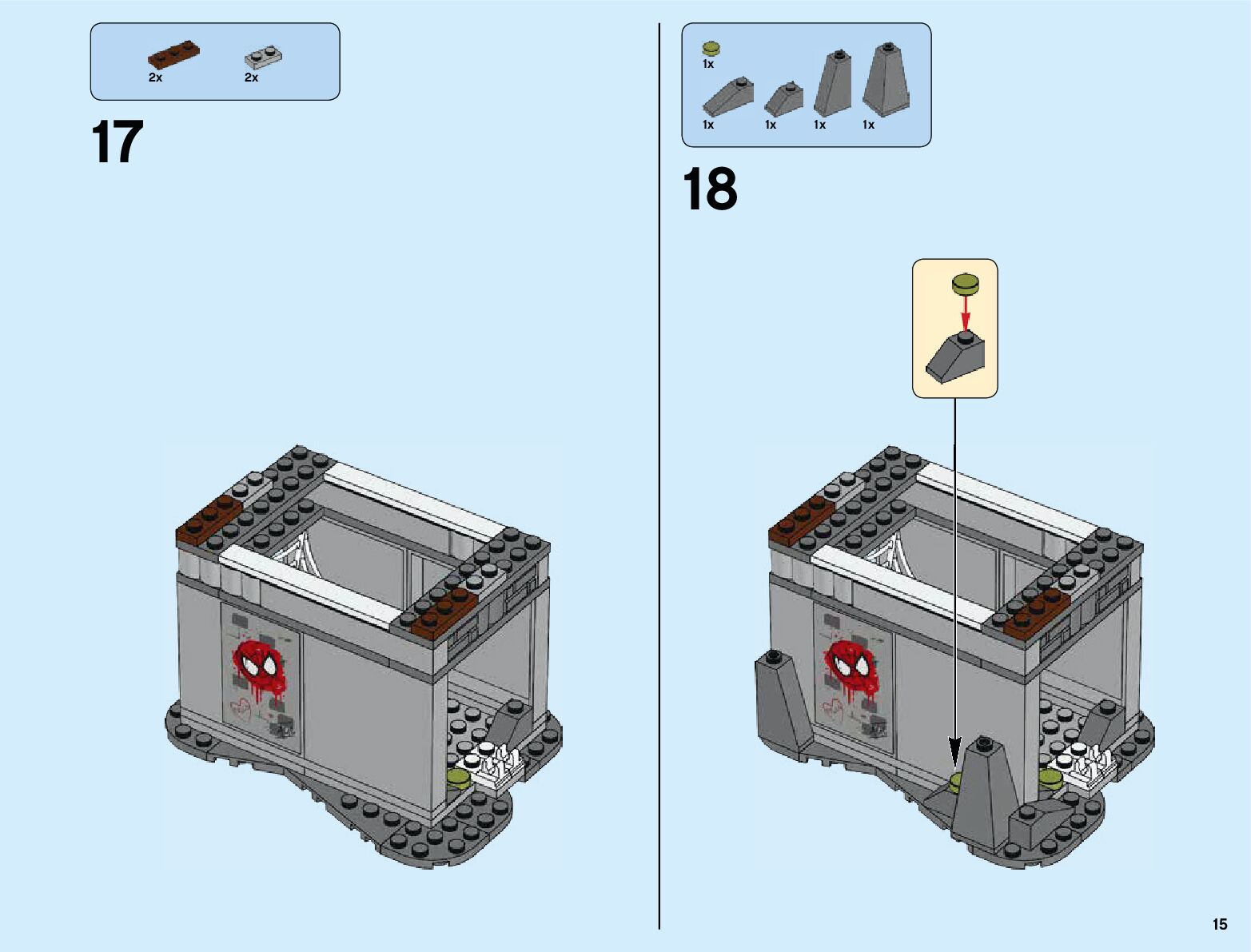 2x 2x

17

1x

1x 1x 1x 1x

18

15