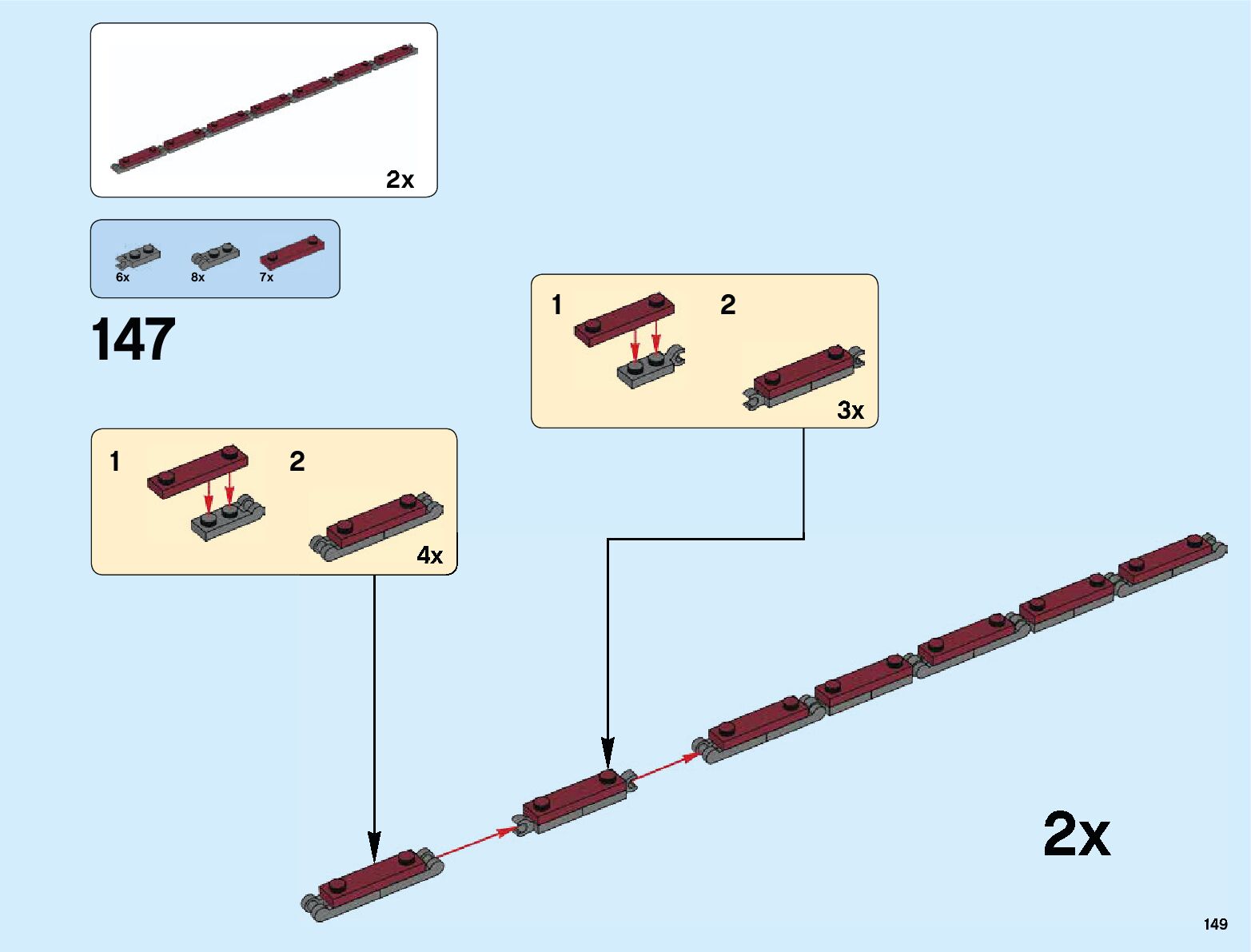 2x

6x
8x
7x

147

1
2
3x

1
2
4x

2x

149