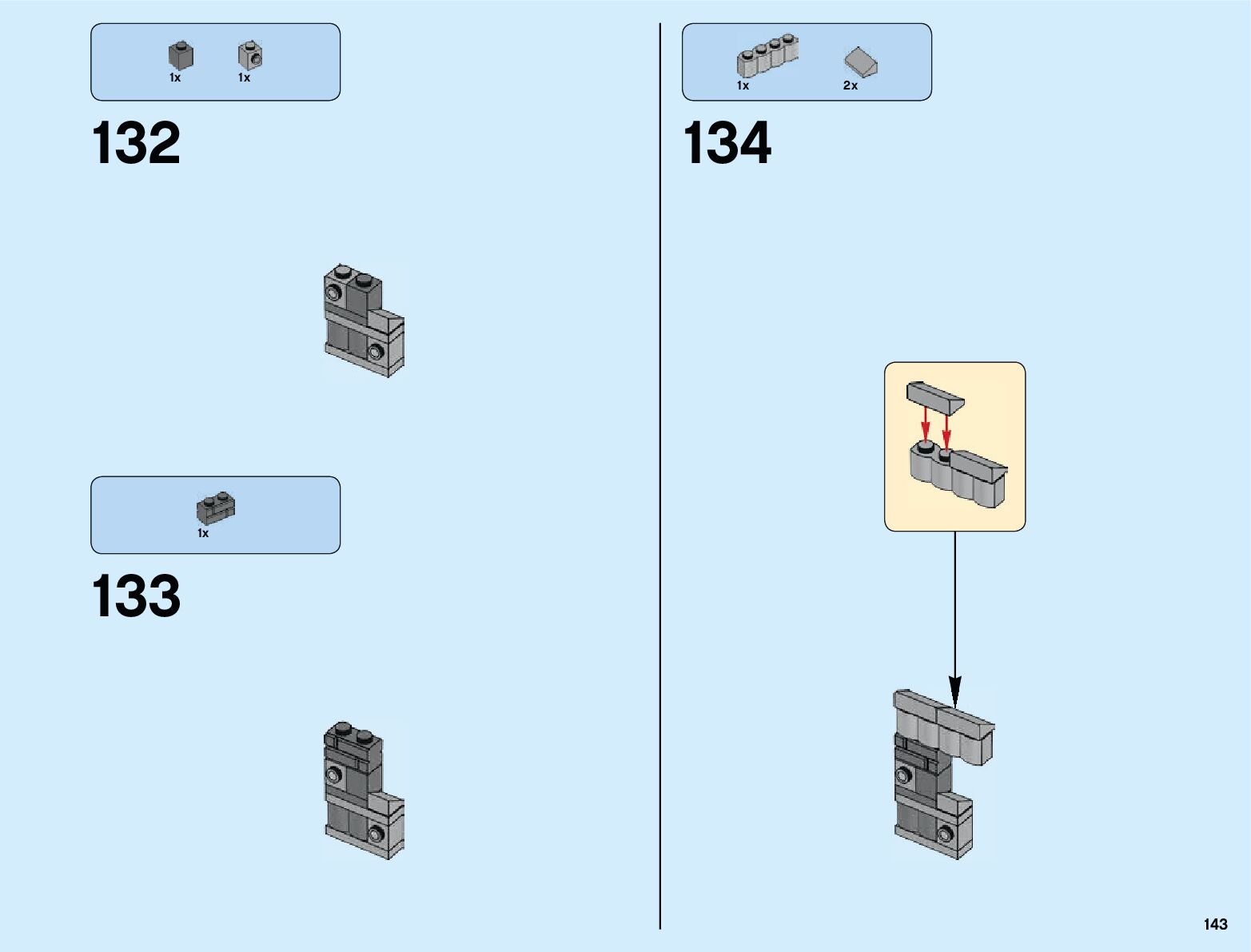 1x 1x

132

1x

133

1x 2x

134

143