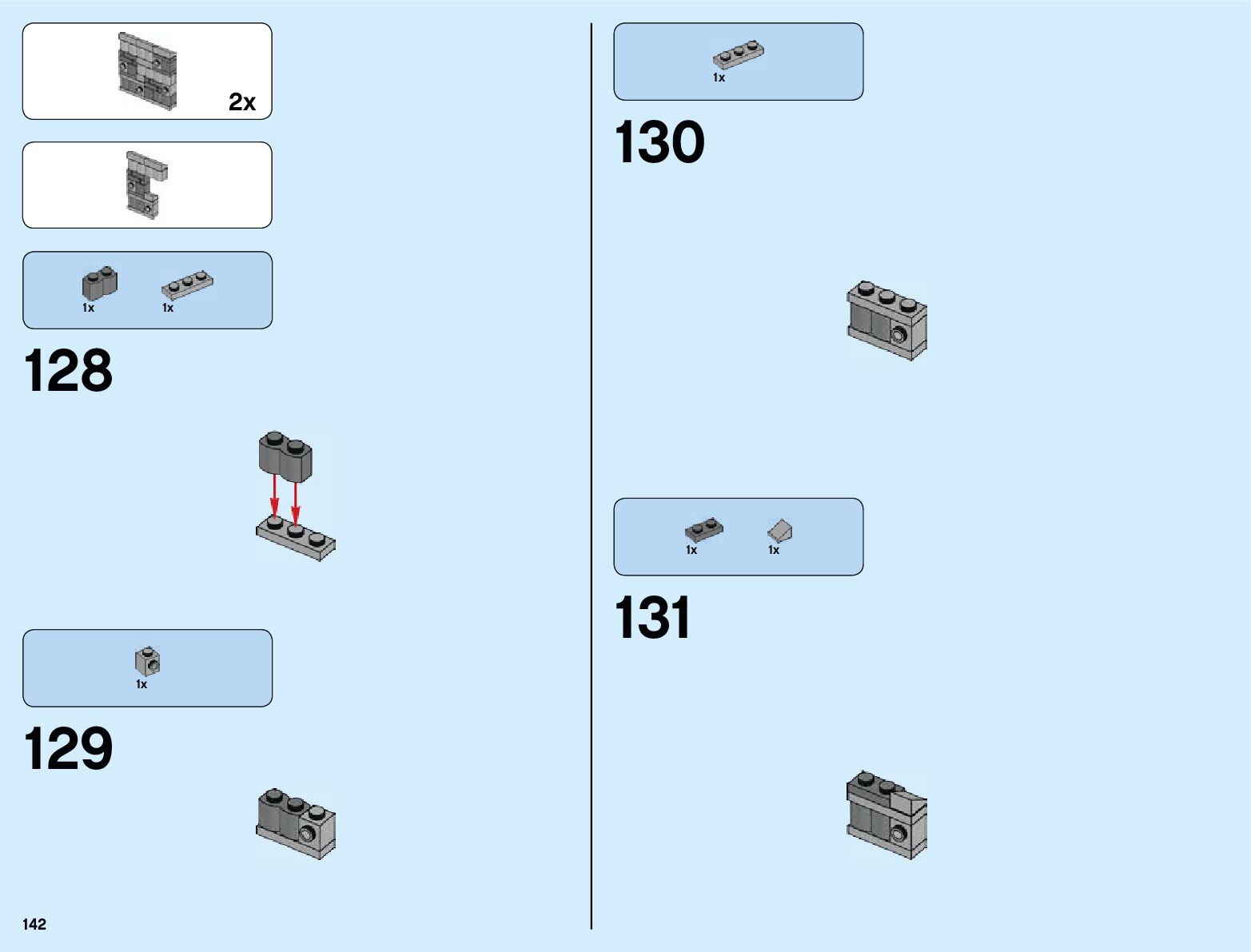 2x

1x 1x

128

1x

129

142

1x

130

1x 1x

131