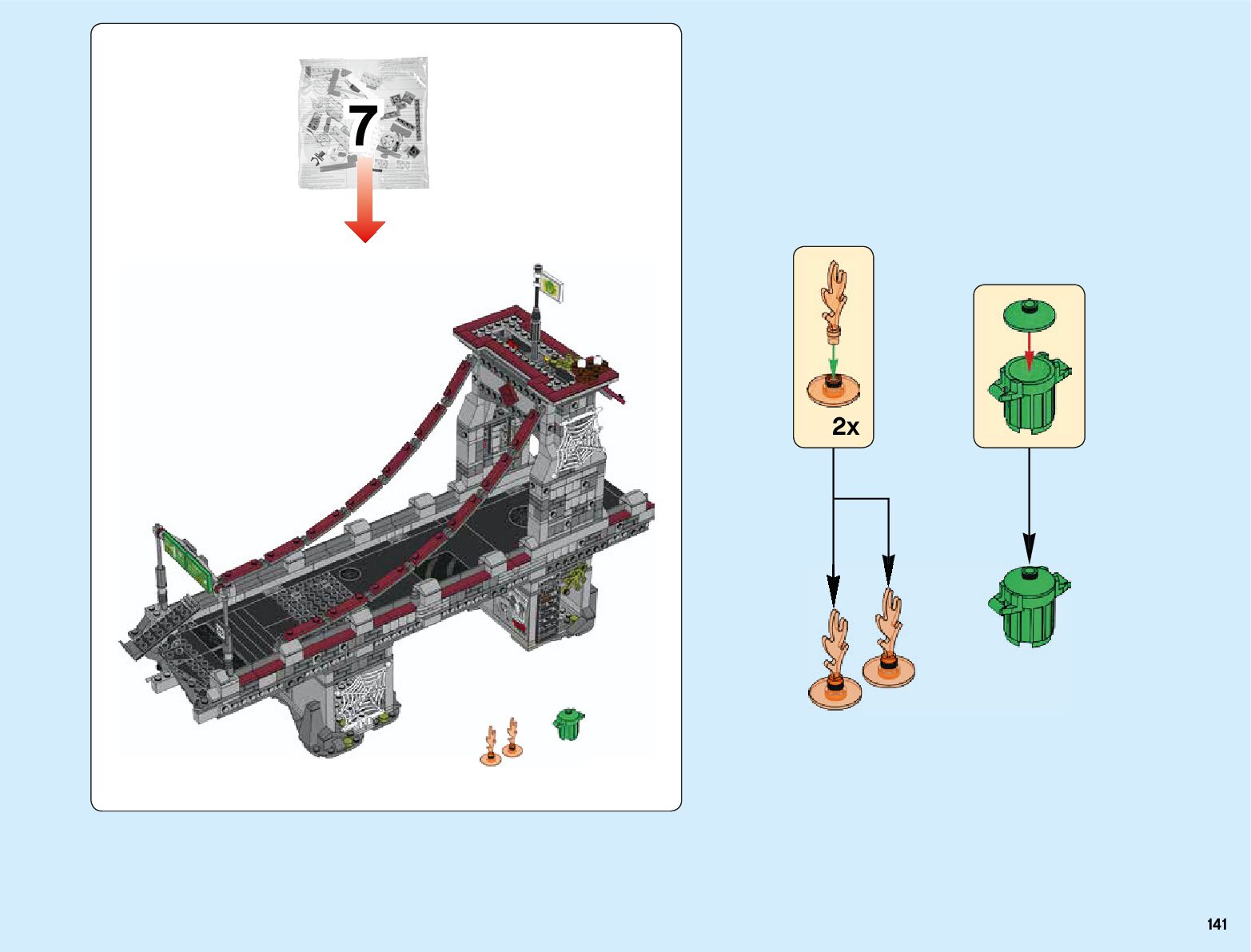 7

2x

141