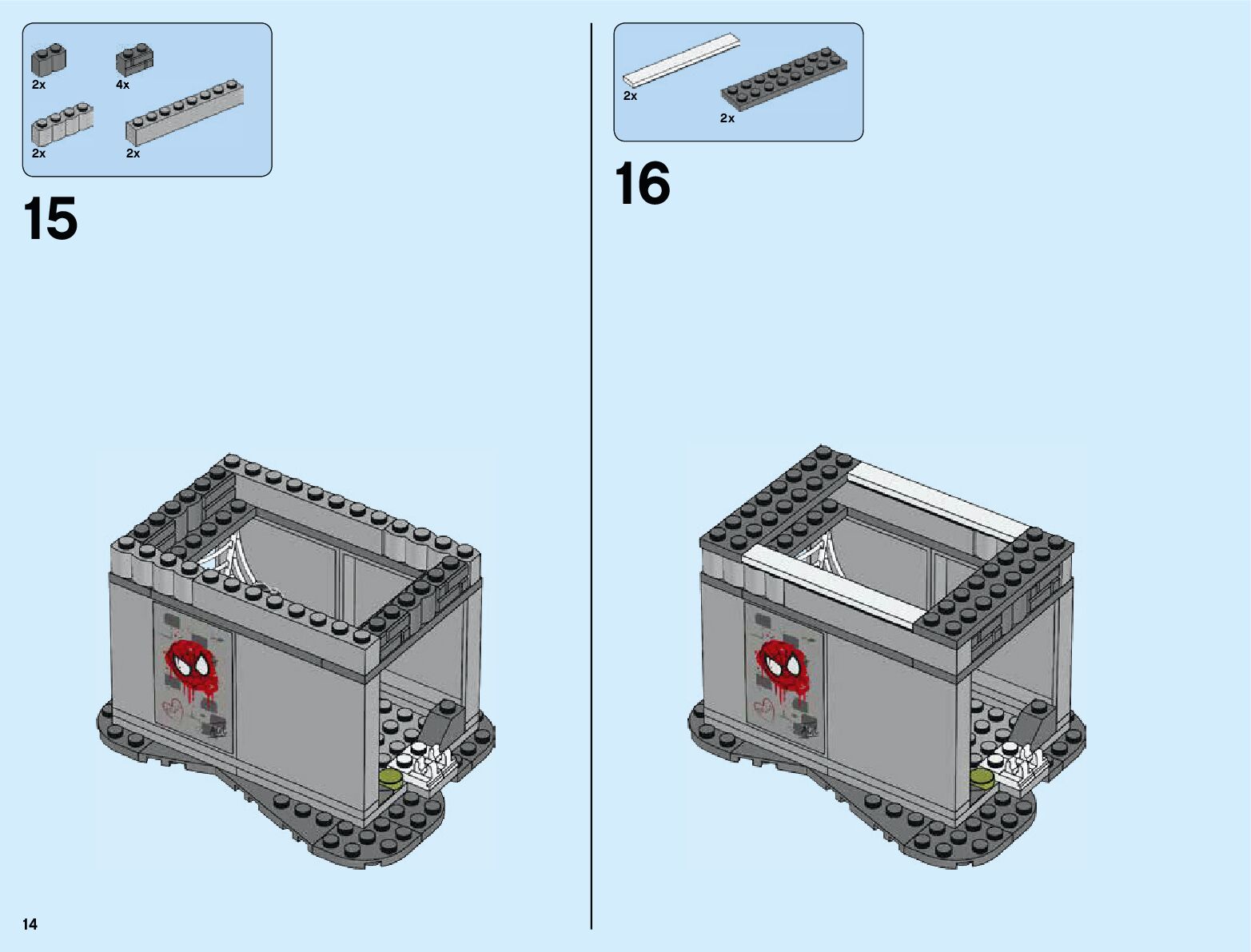 2x
4x
2x
2x

15

2x
2x

16

14