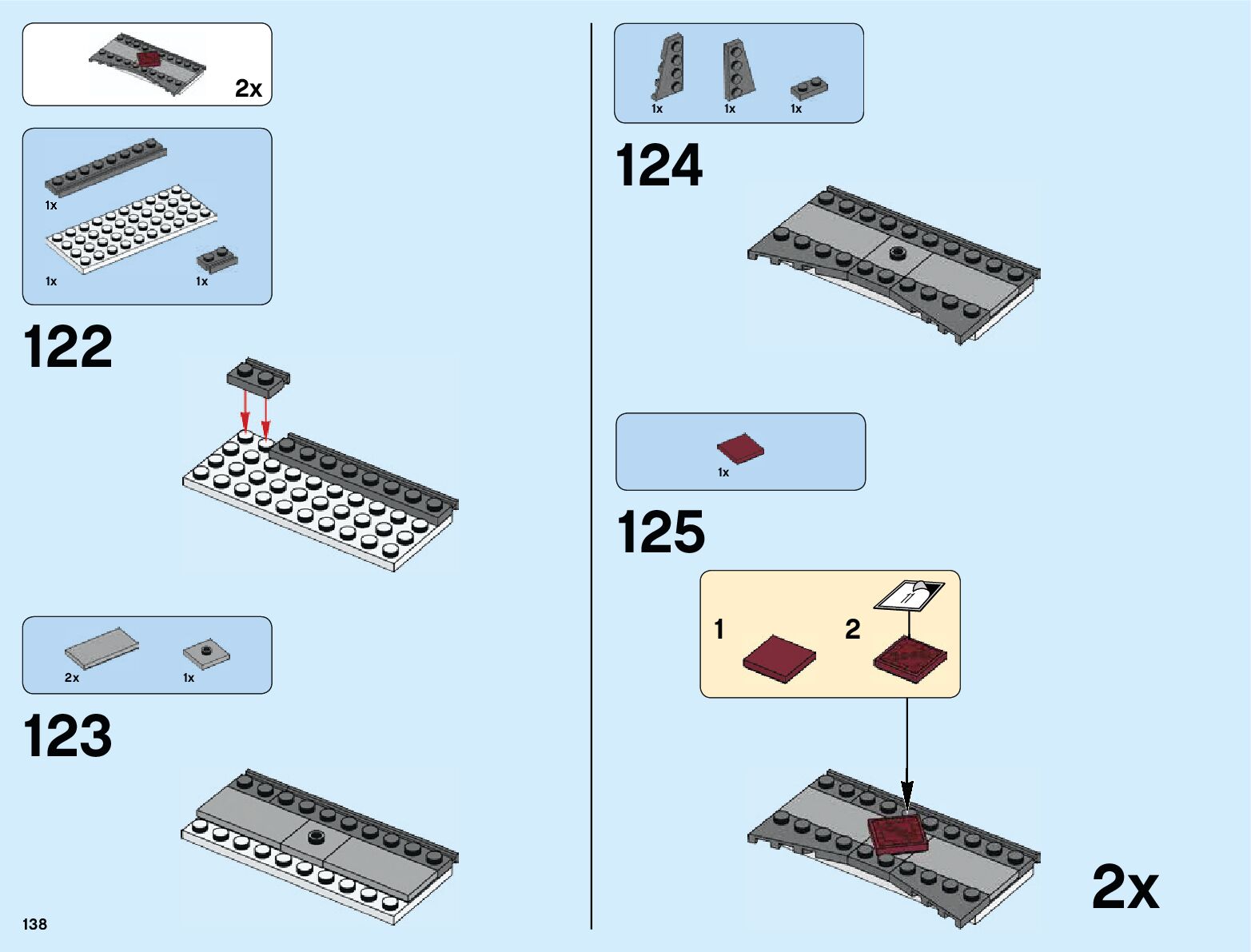 2x

1x

1x

1x

122

2x

1x

123

138

1x

1x

1x

124

1x

125

1

2

2x