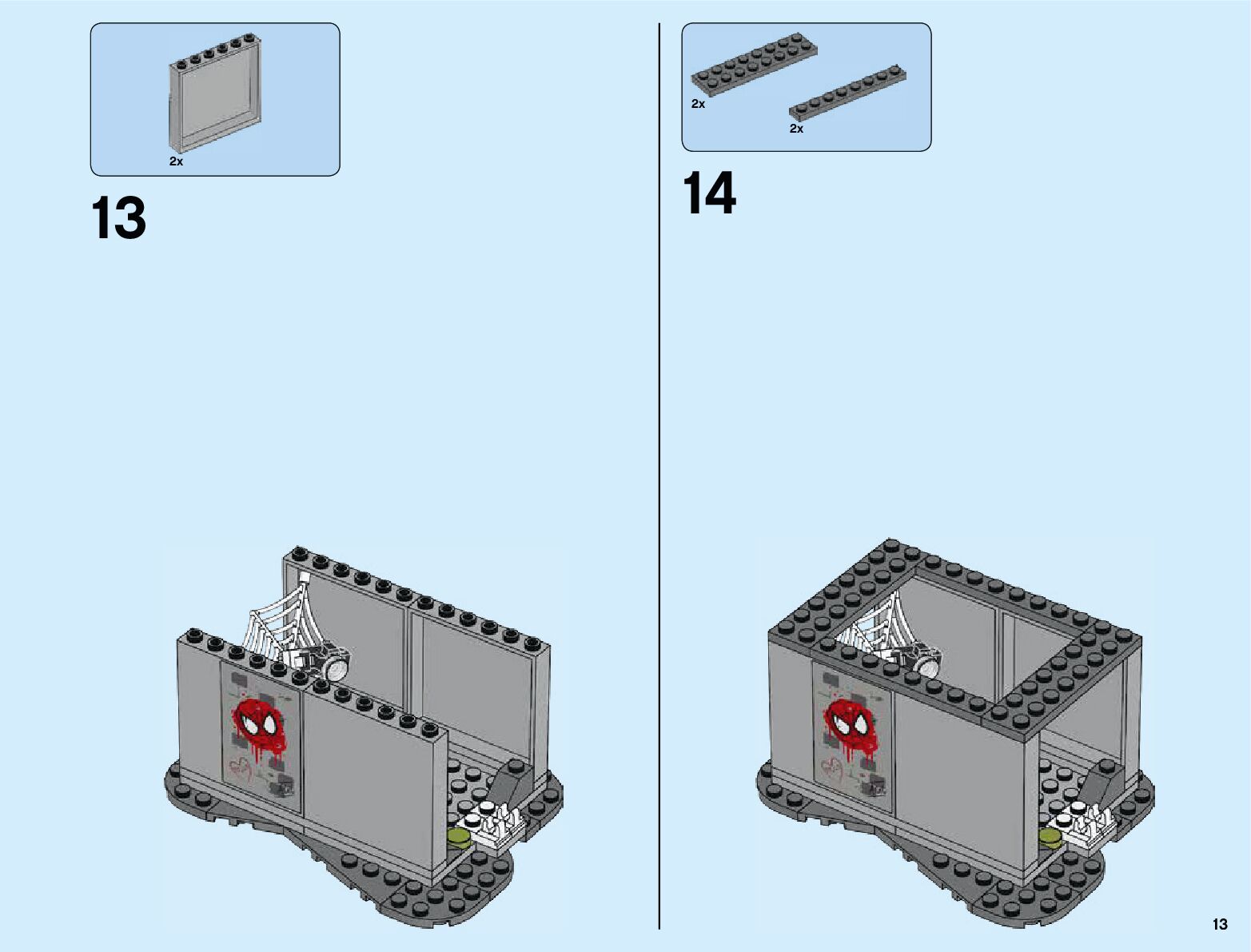 2x

13

2x

2x

14

13