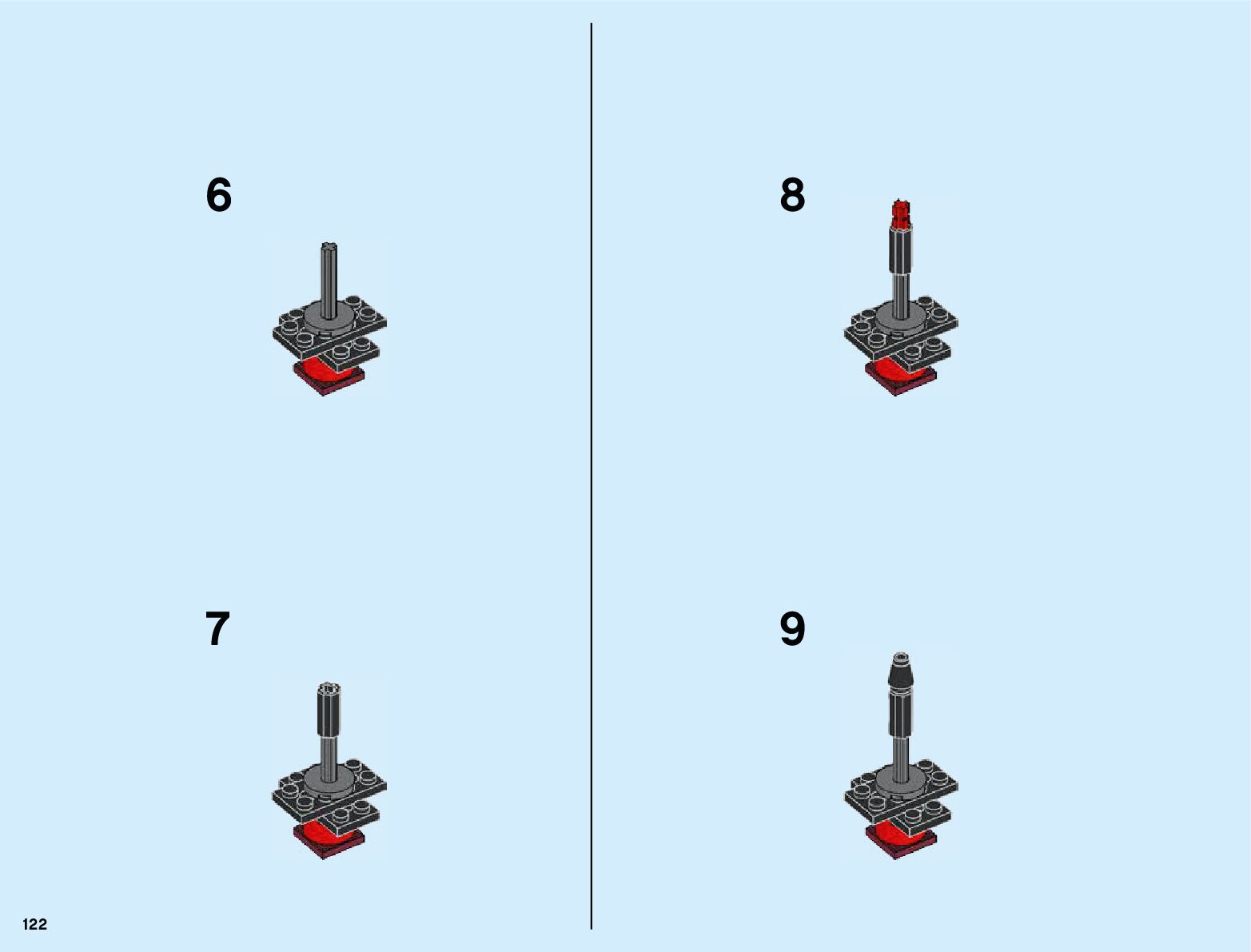 6

7

8

9

122