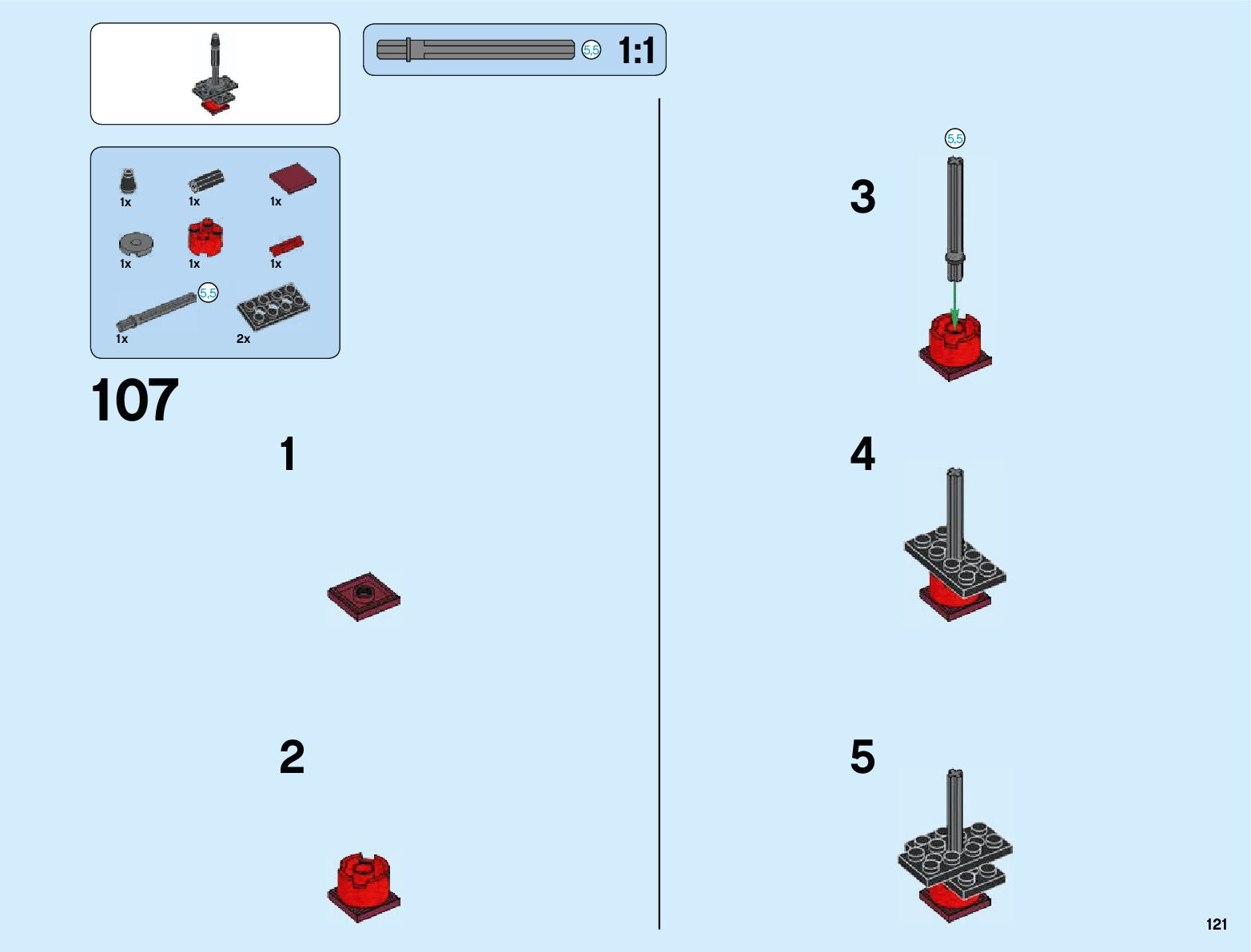 5,5 1:1

1x 1x 1x
1x 1x 1x
5,5
1x 2x

107

1

2

5,5
3

4

5

121