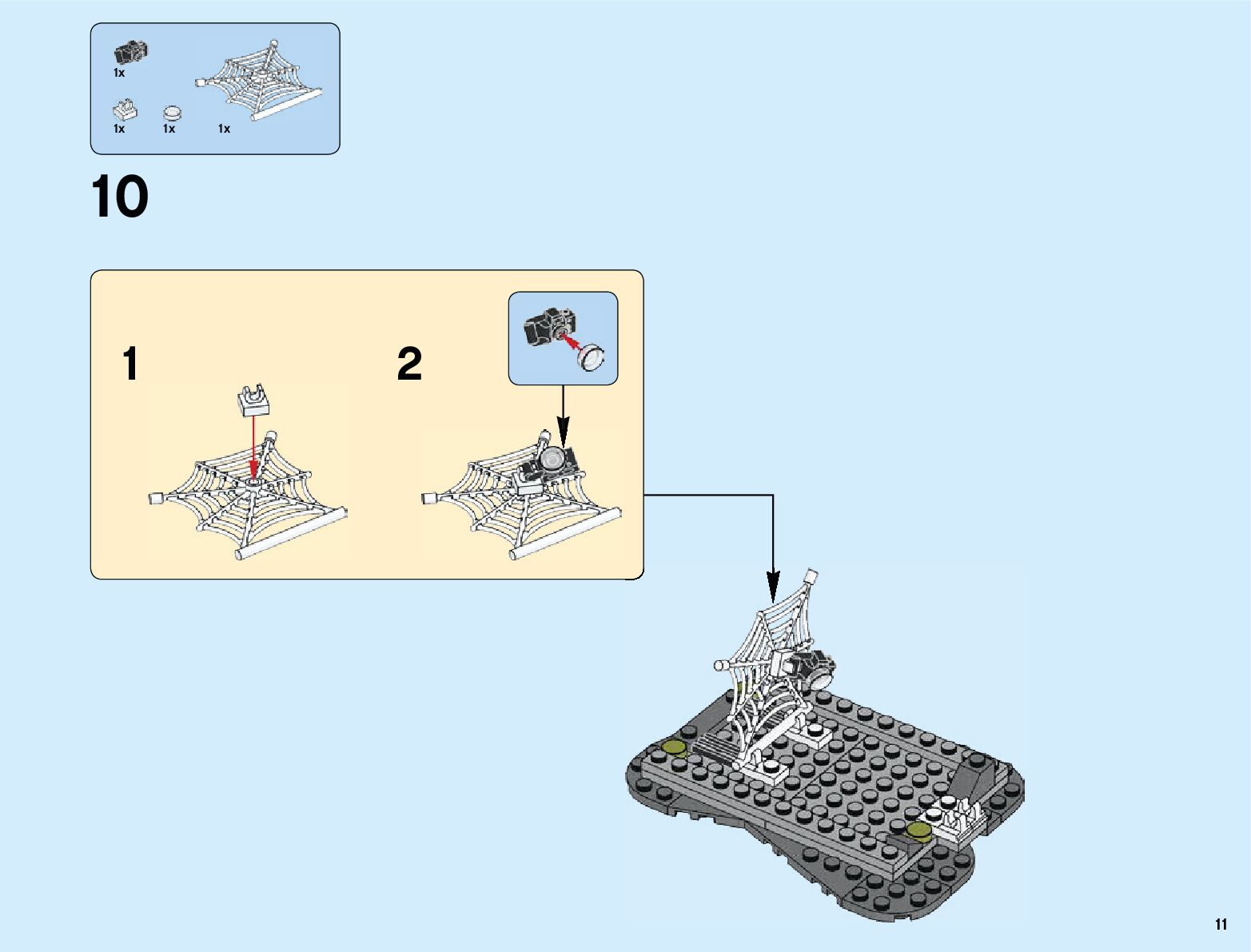 1x

1x 1x 1x

10

1

2

11