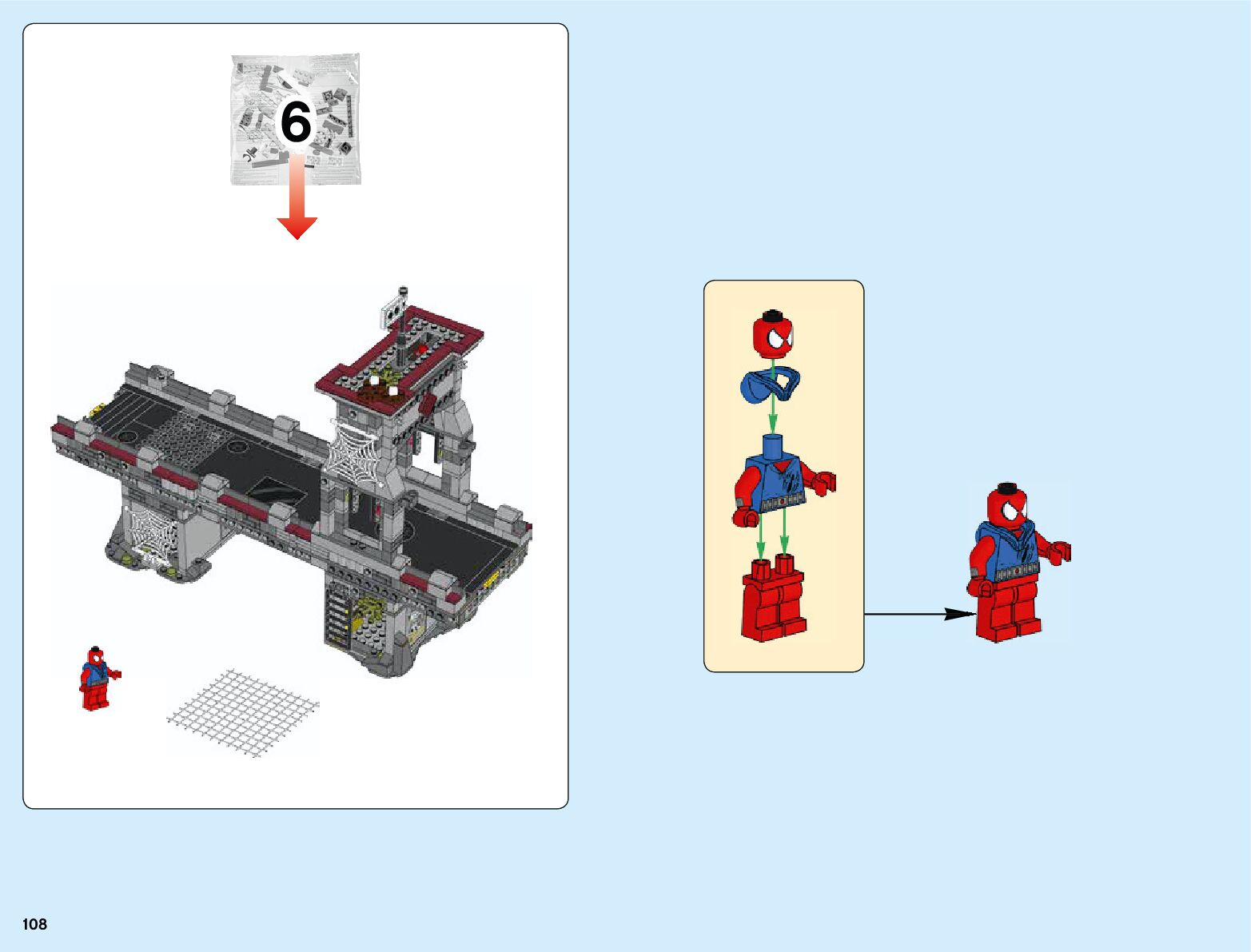 6

108