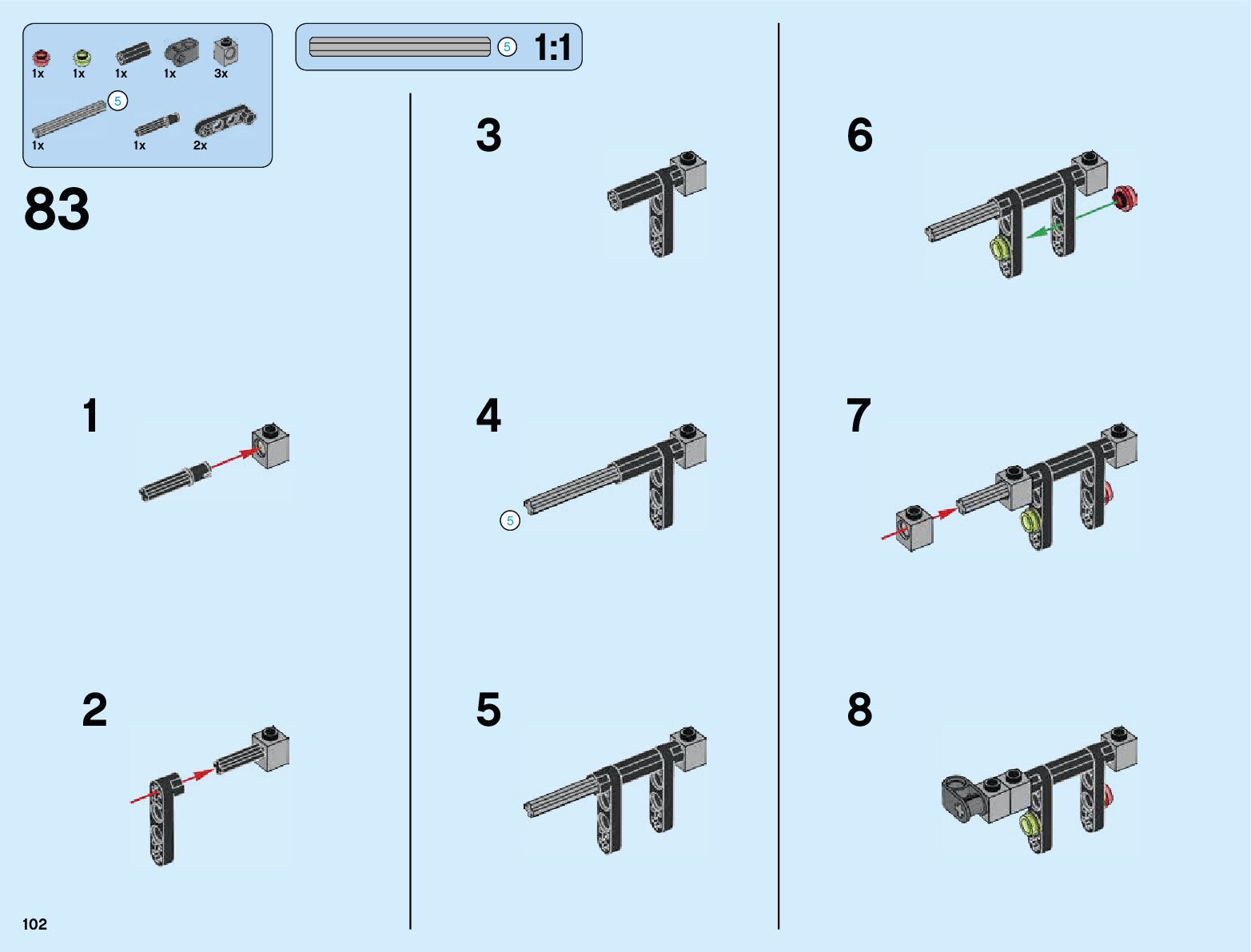 1x 1x 1x 1x 3x

5

1x 1x 2x

5 1:1

83

1

2

3

4

5

5

6

7

8

102