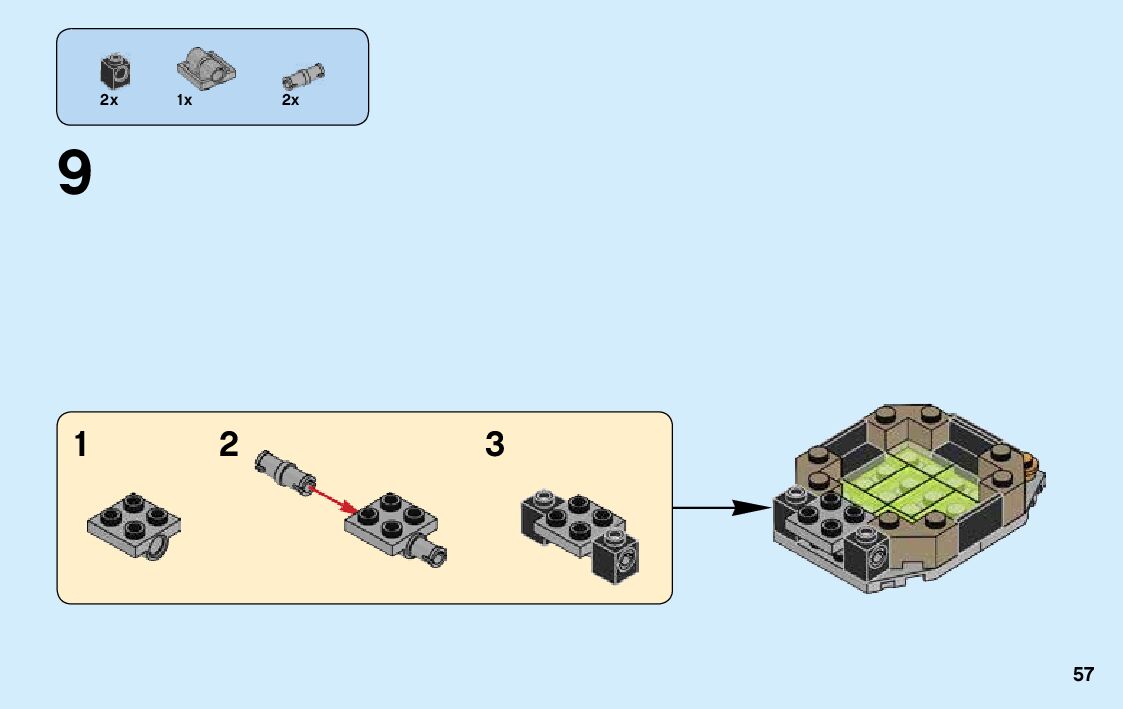 2x 1x 2x

9

1 2 3

57