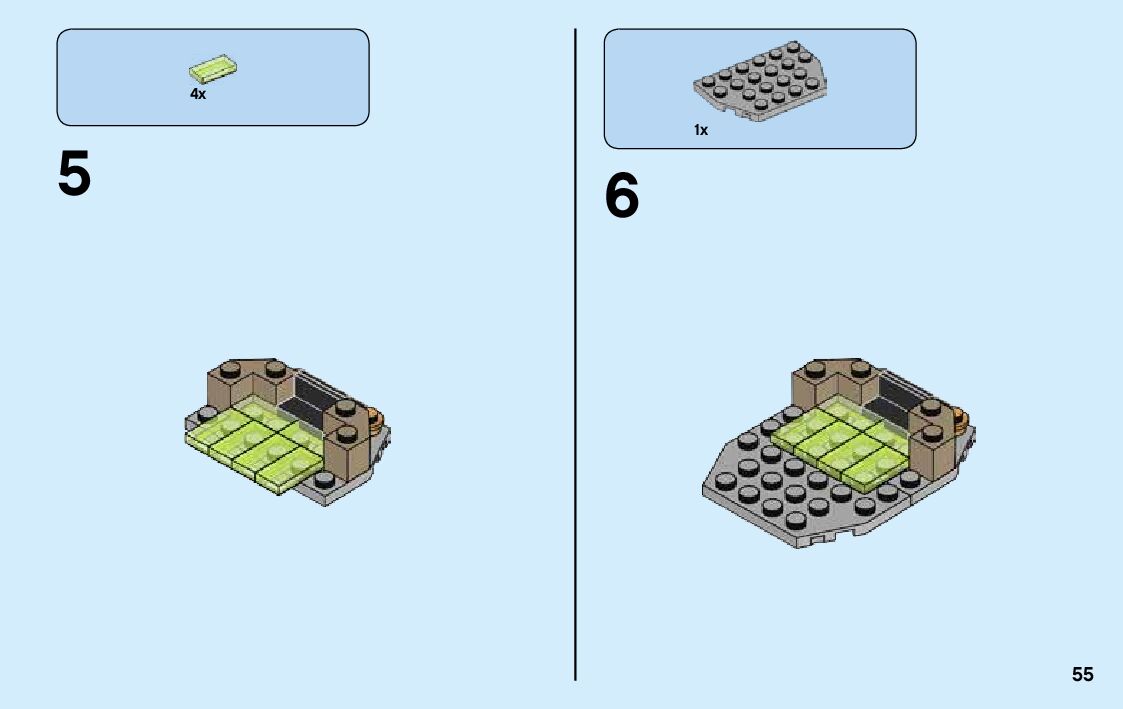 4x

5

1x

6

55