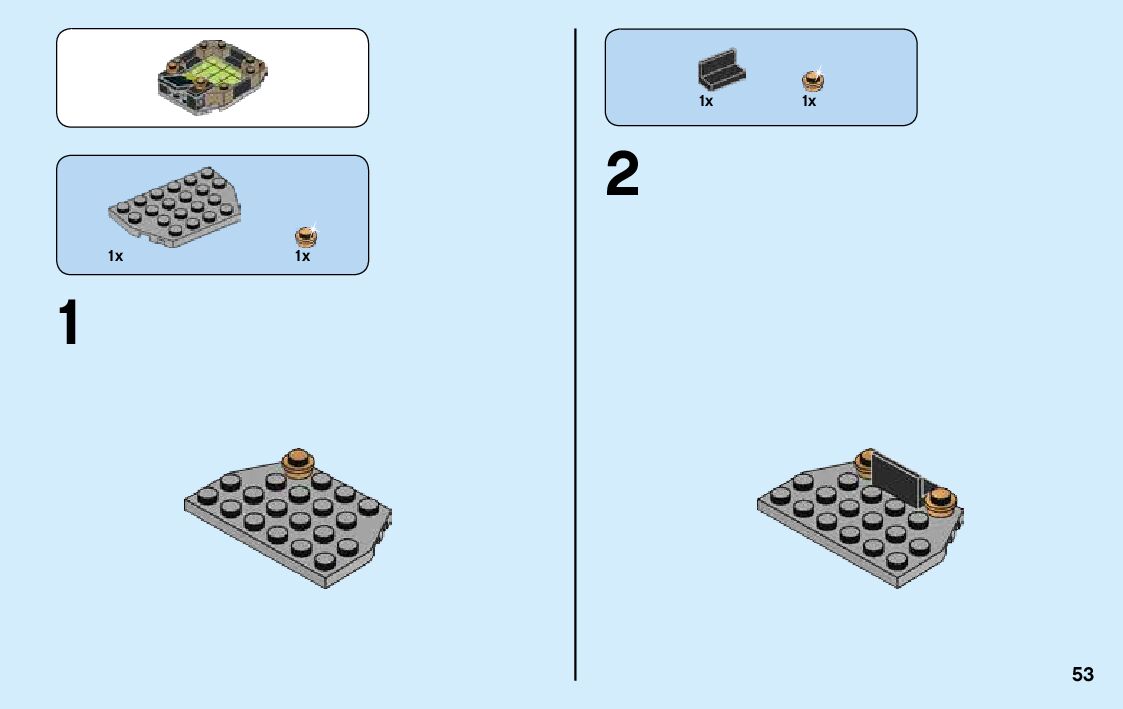 1x
1x

1

1x
1x

2

53