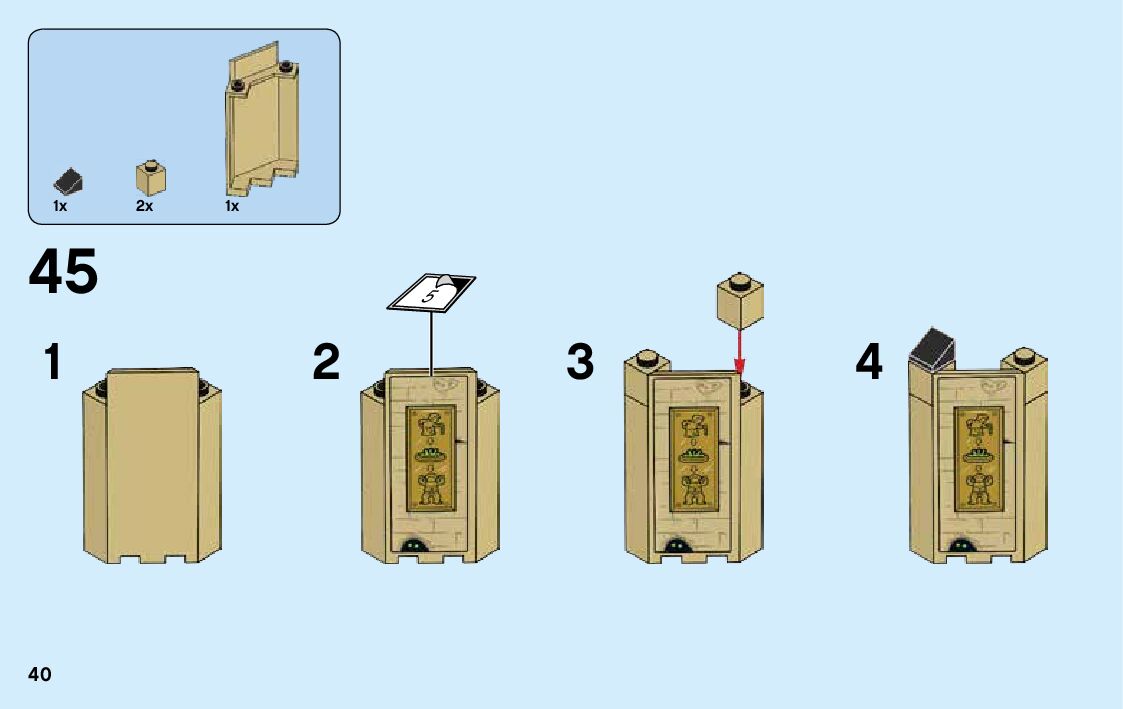 1x 2x 1x

45

1

2

5

3

4

40