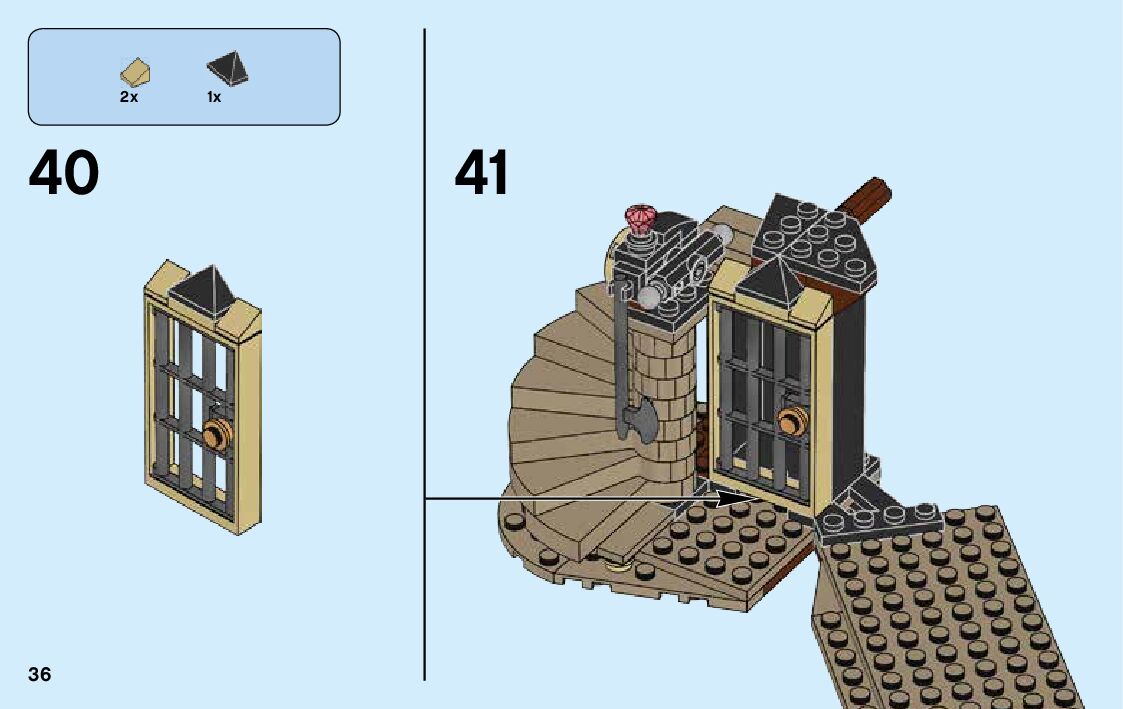 2x 1x

40

41

36