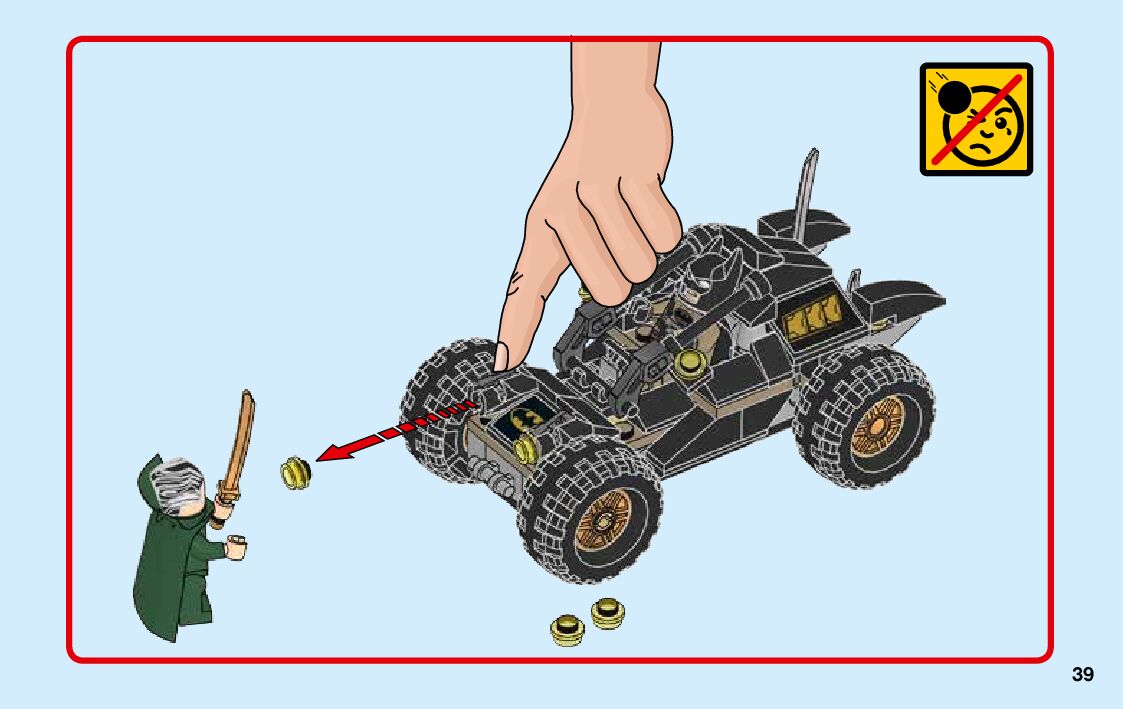 39