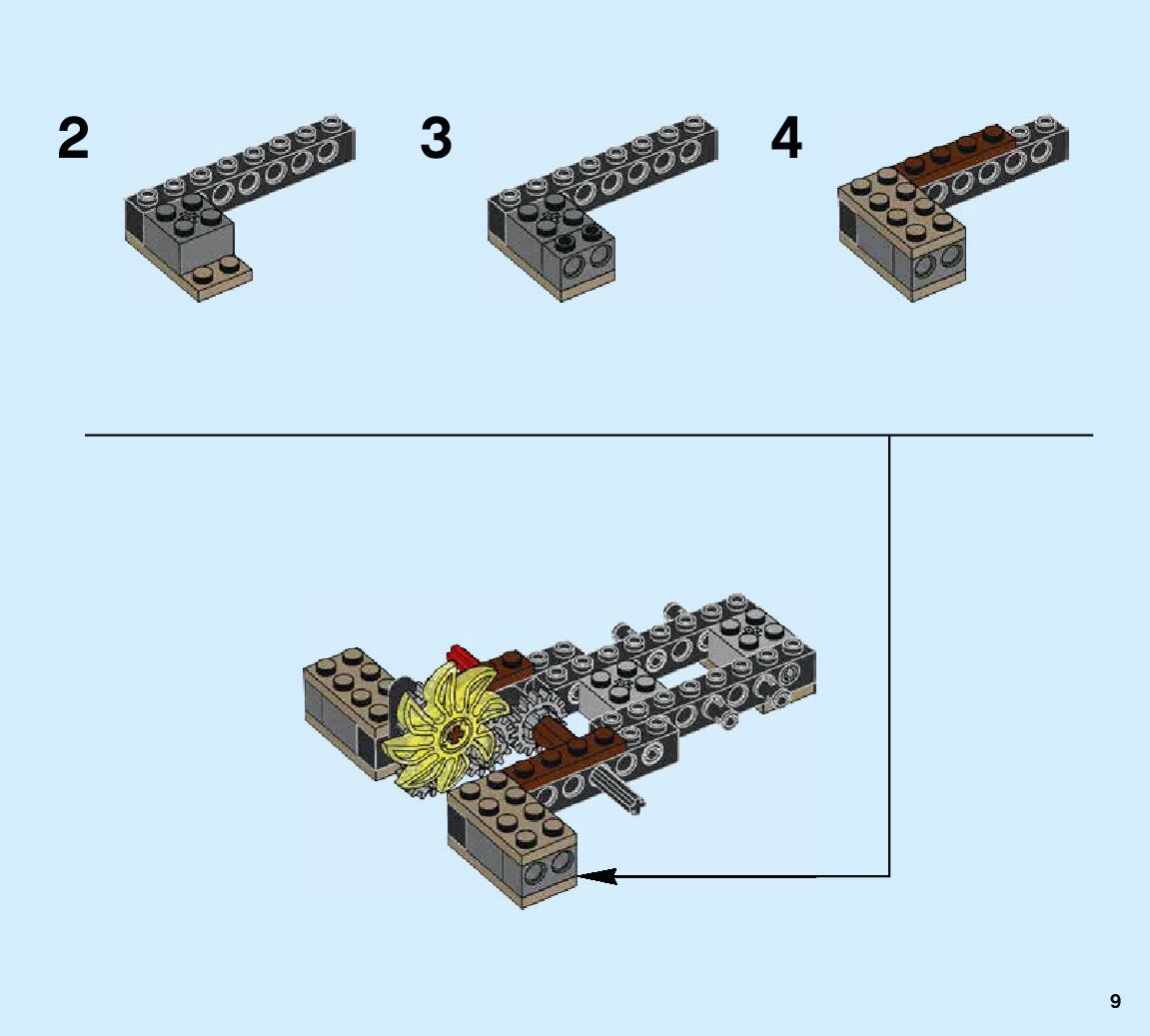 2

3

4

9