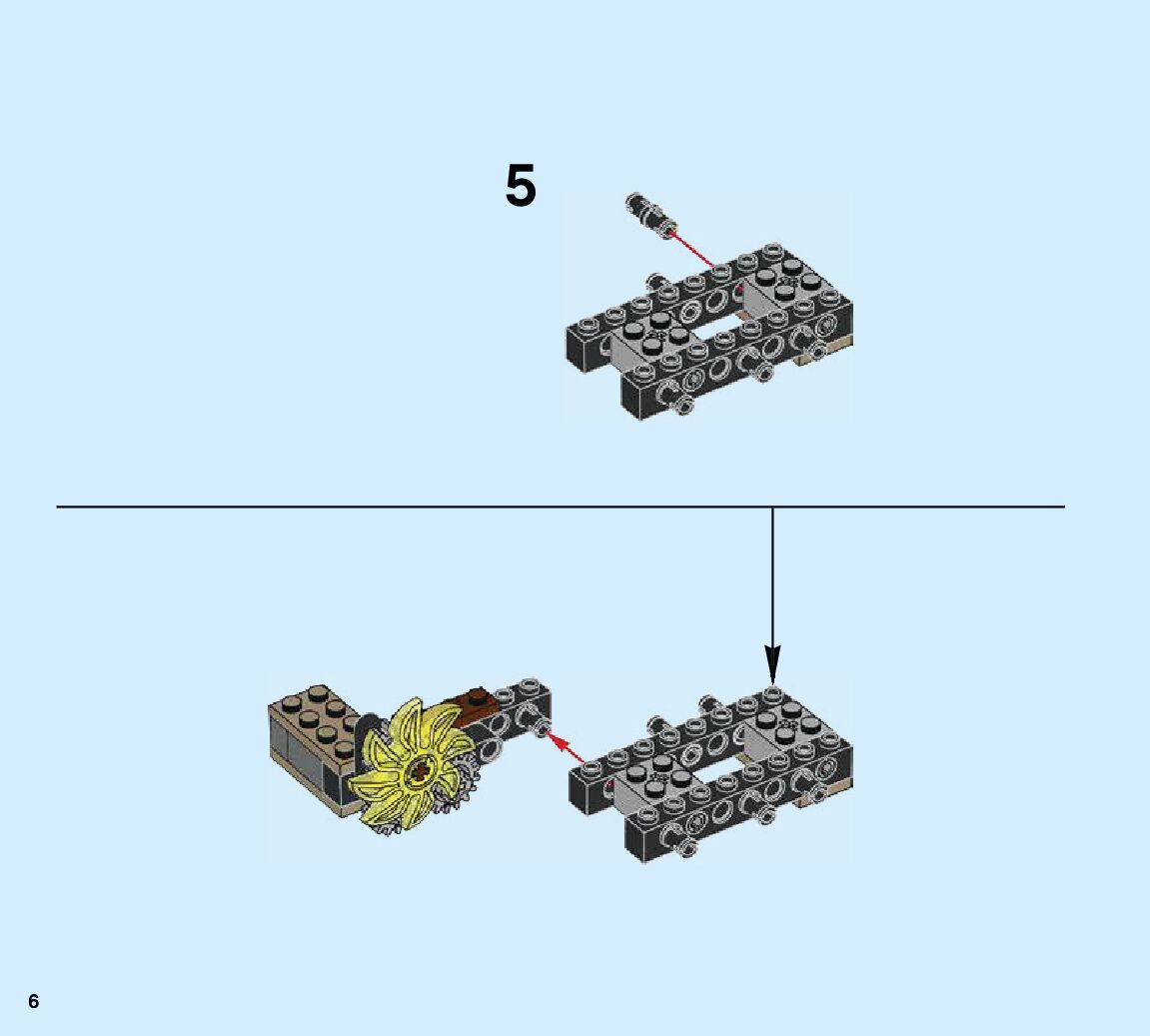 5

6