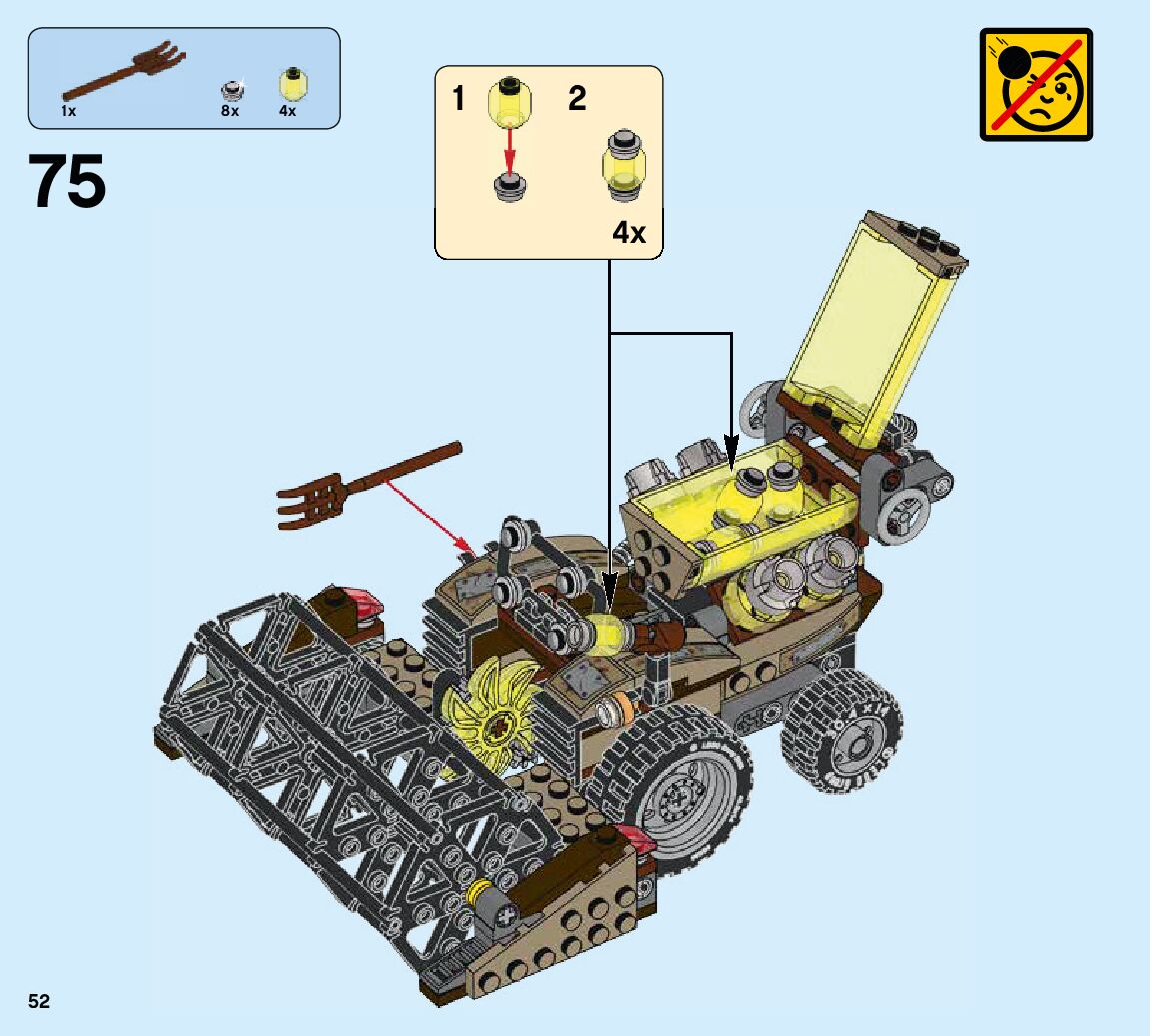 1x 8x 4x

75

1 2

4x

52