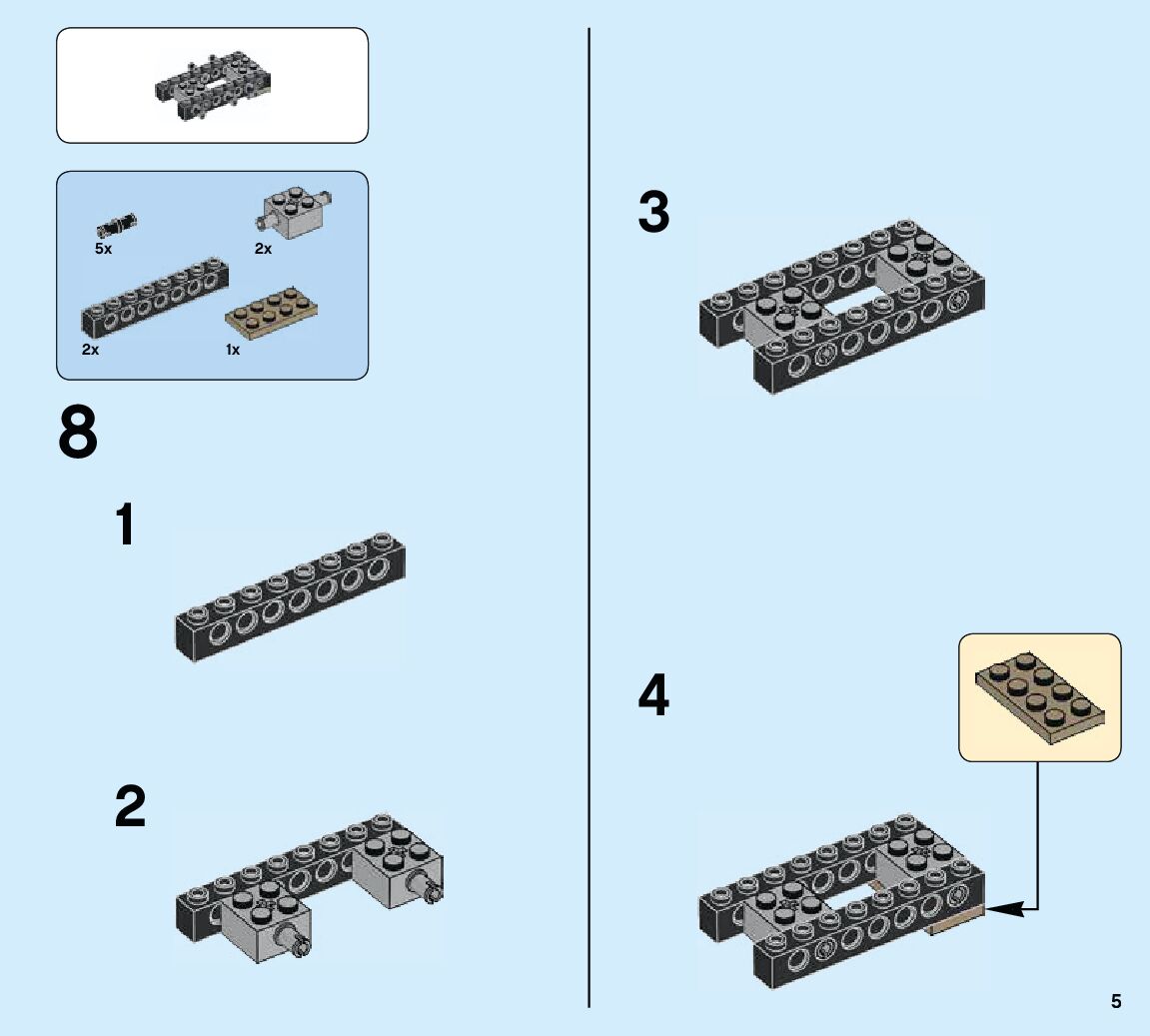 5x
2x
2x
1x

8

1

2

3

4

5