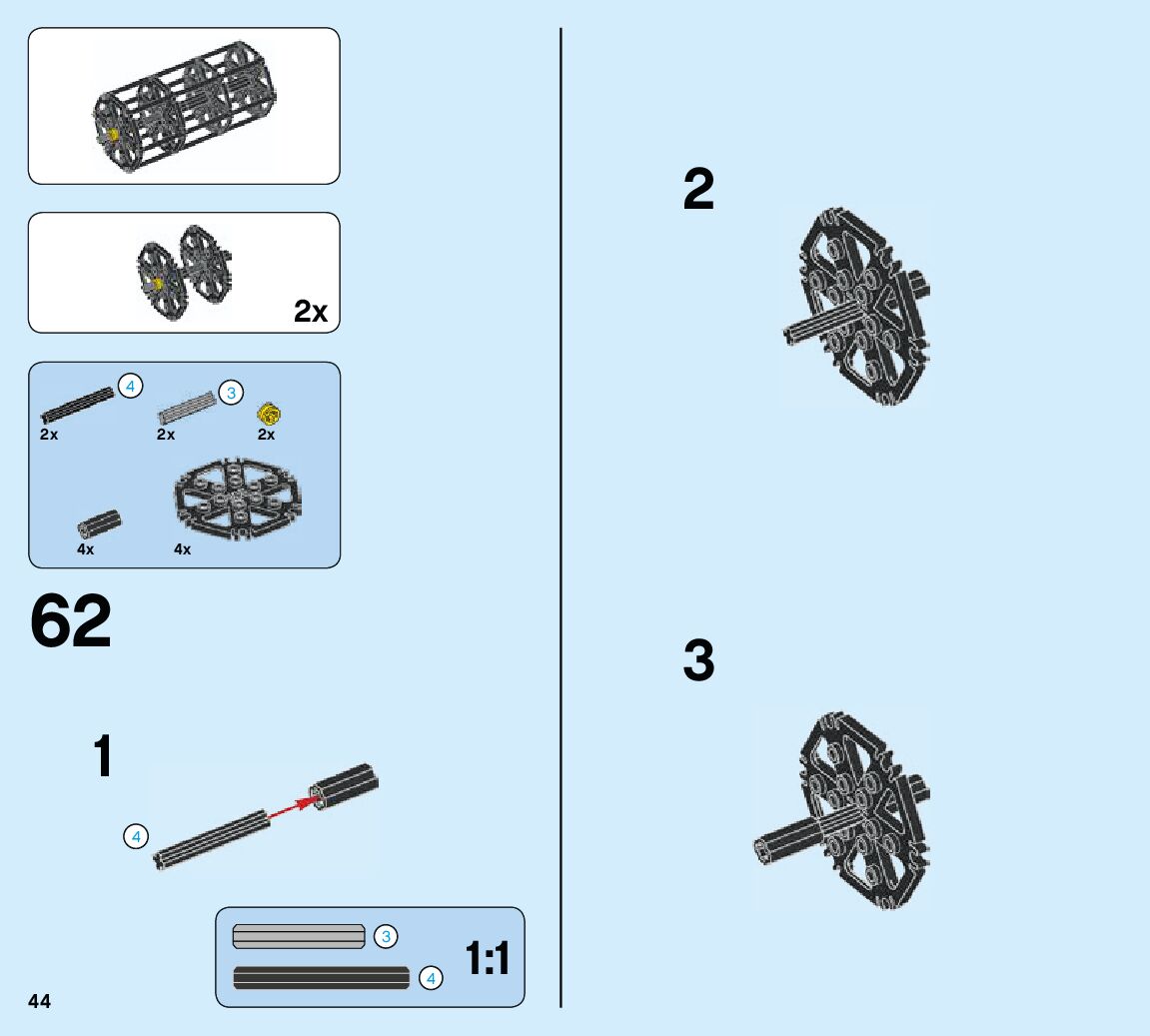 2x

4
3
2x
2x
2x
4x
4x

62

1
4

3
4
1:1

44

2

3