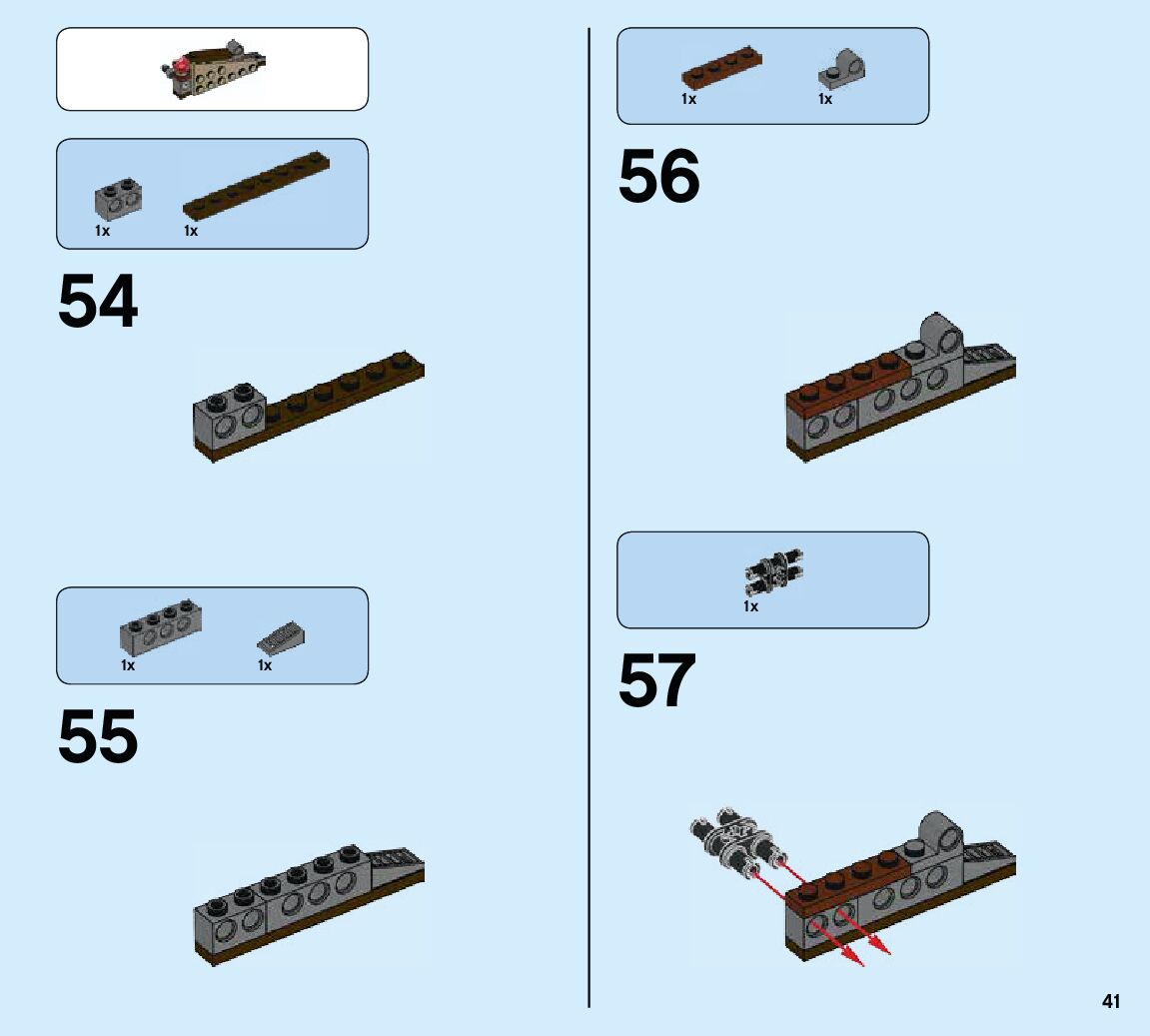 1x 1x

54

1x 1x

55

1x 1x

56

1x

57

41