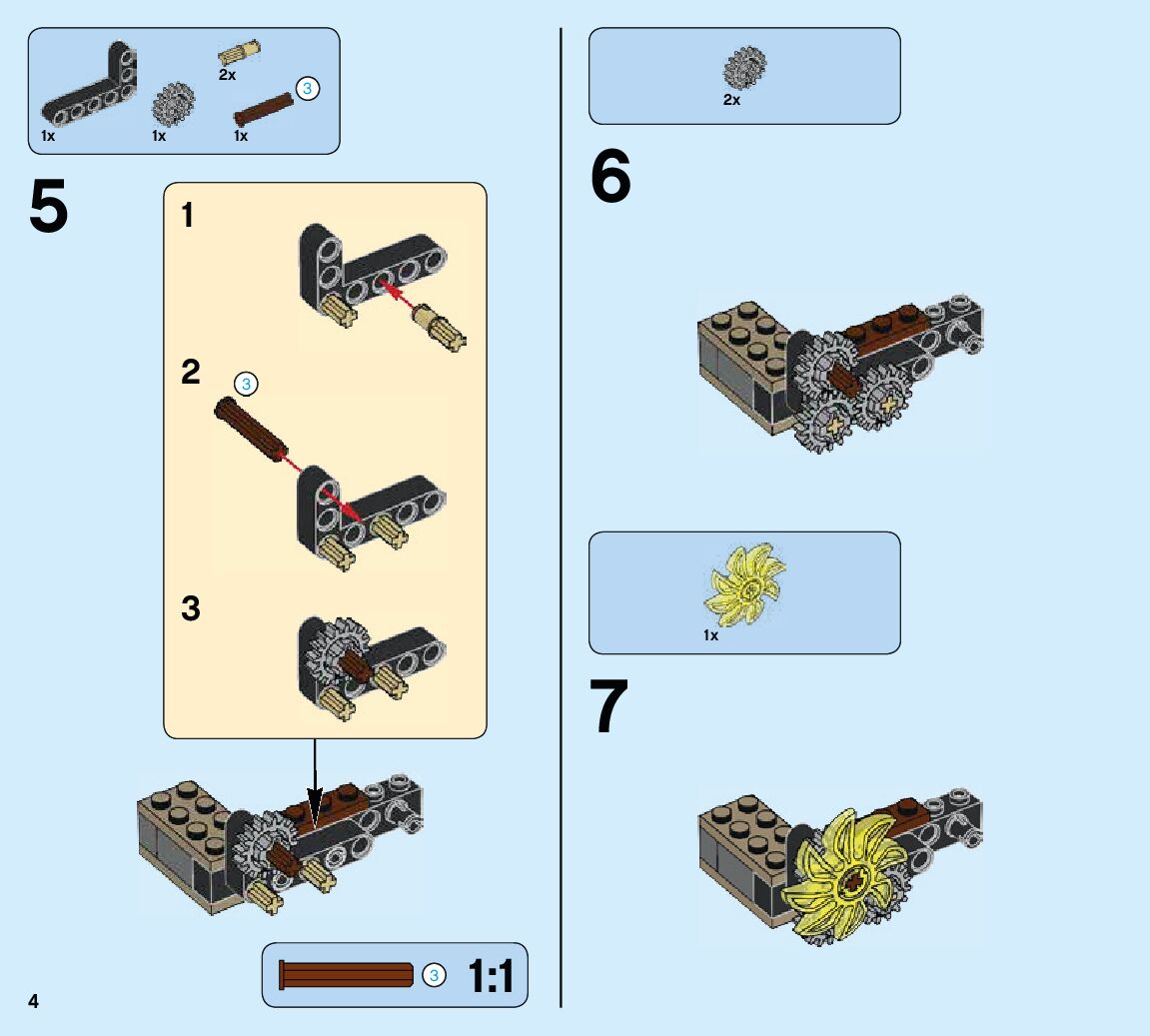 2x
3
1x
1x
1x

5

1

2
3

3

3
1:1

4

2x

6

1x

7