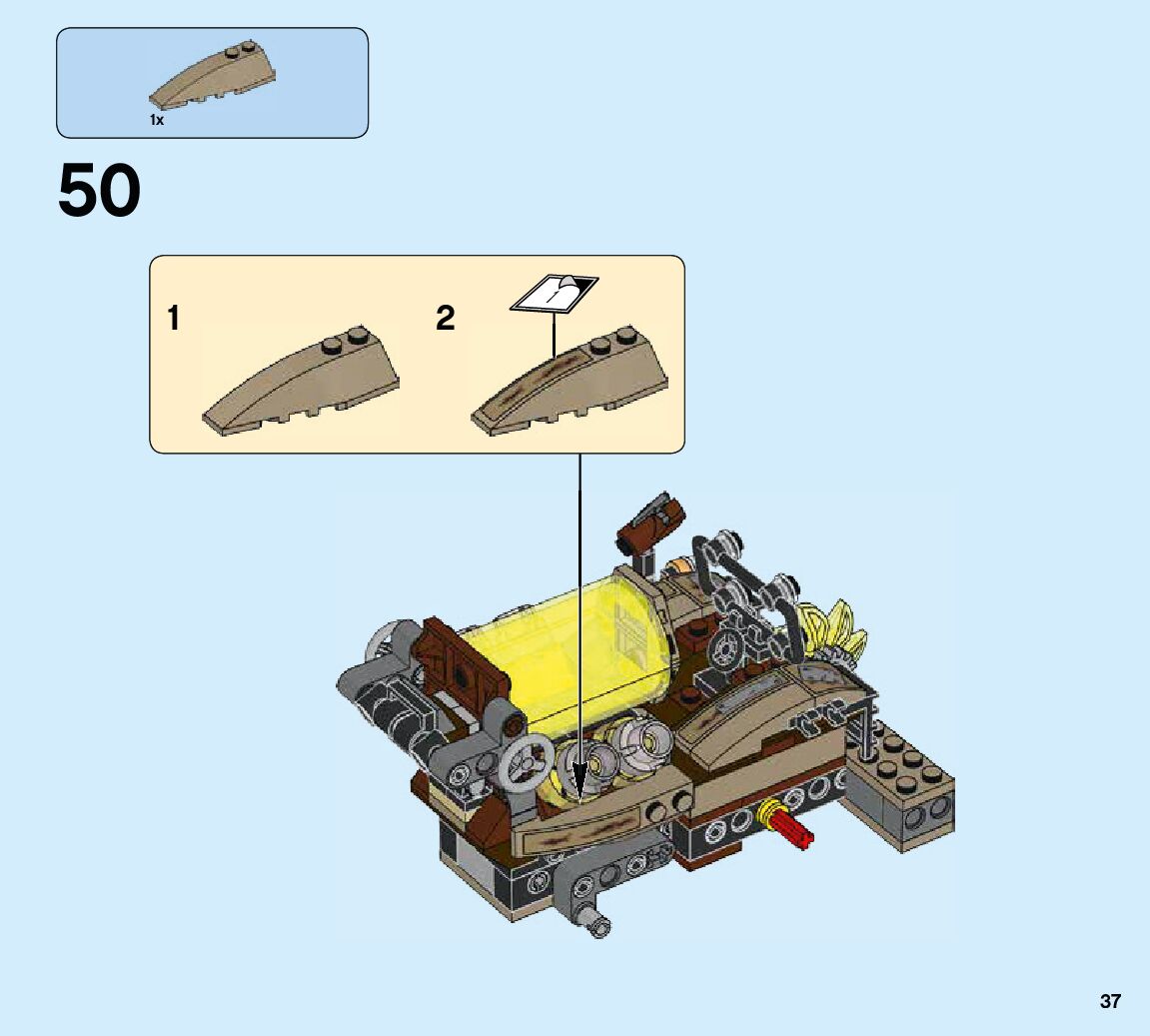 1x

50

1

2

37