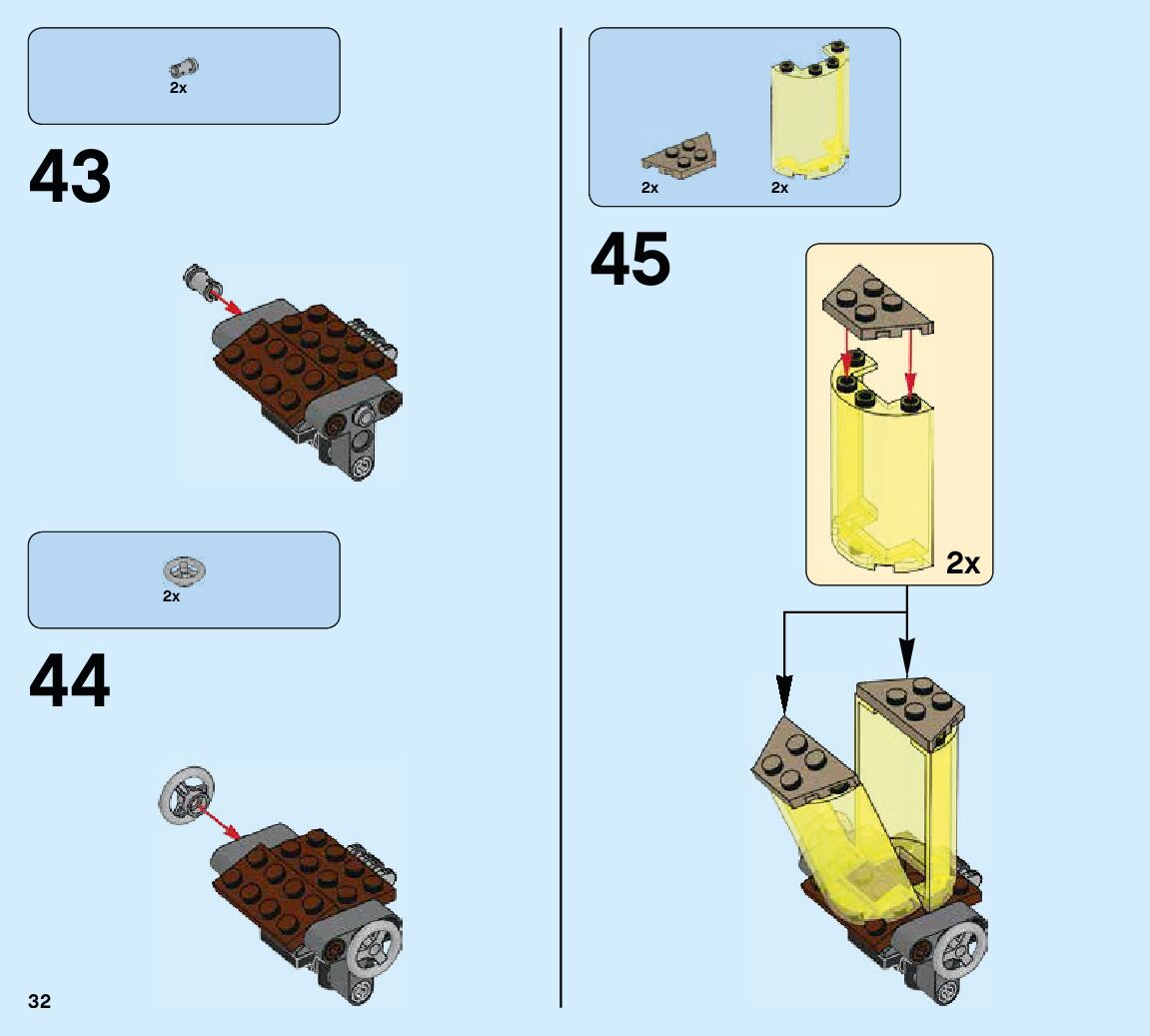 2x

43

2x

44

32

2x

2x

45

2x