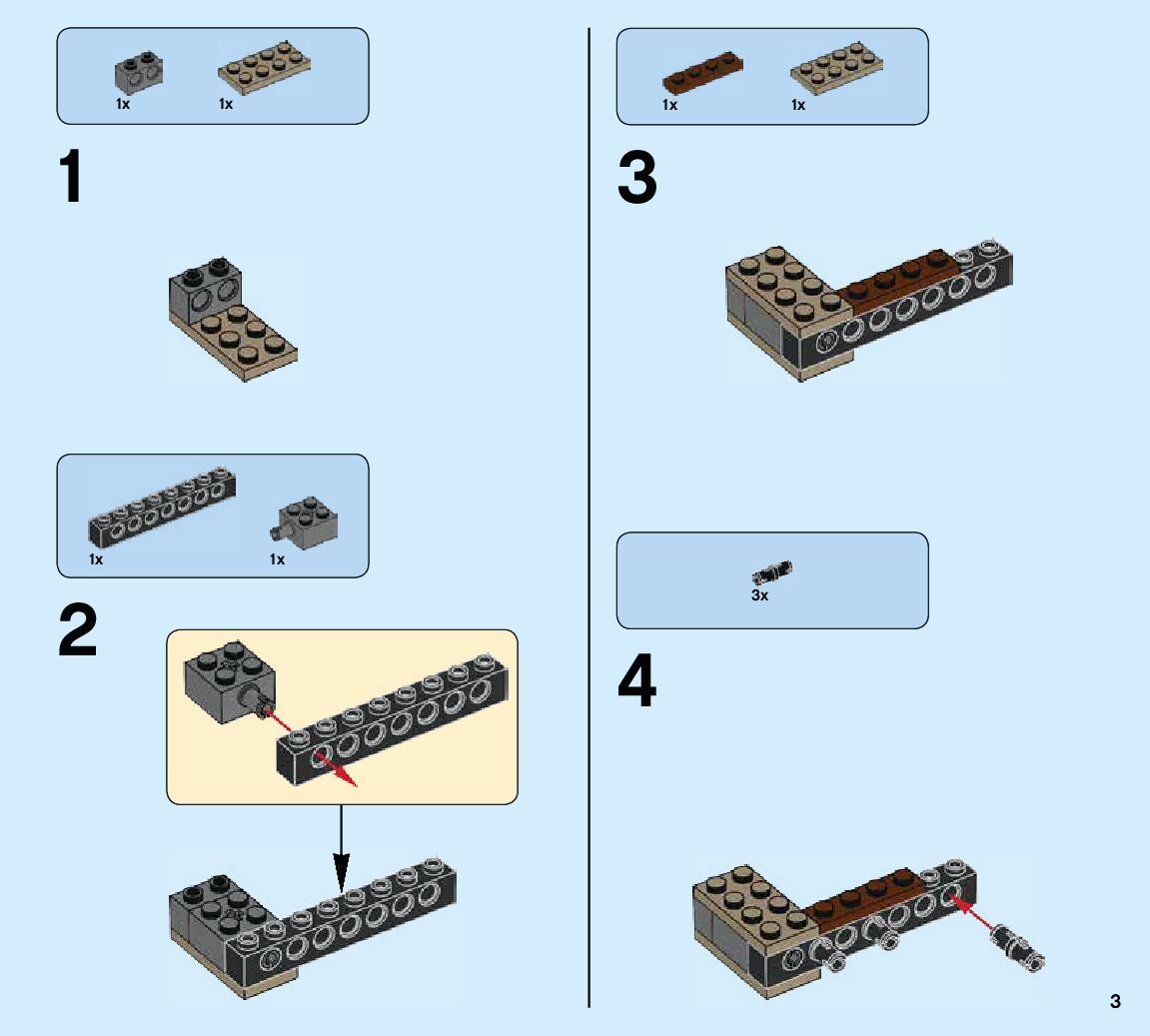 1x 1x

1

1x 1x

2

1x 1x

3

3x

4

3