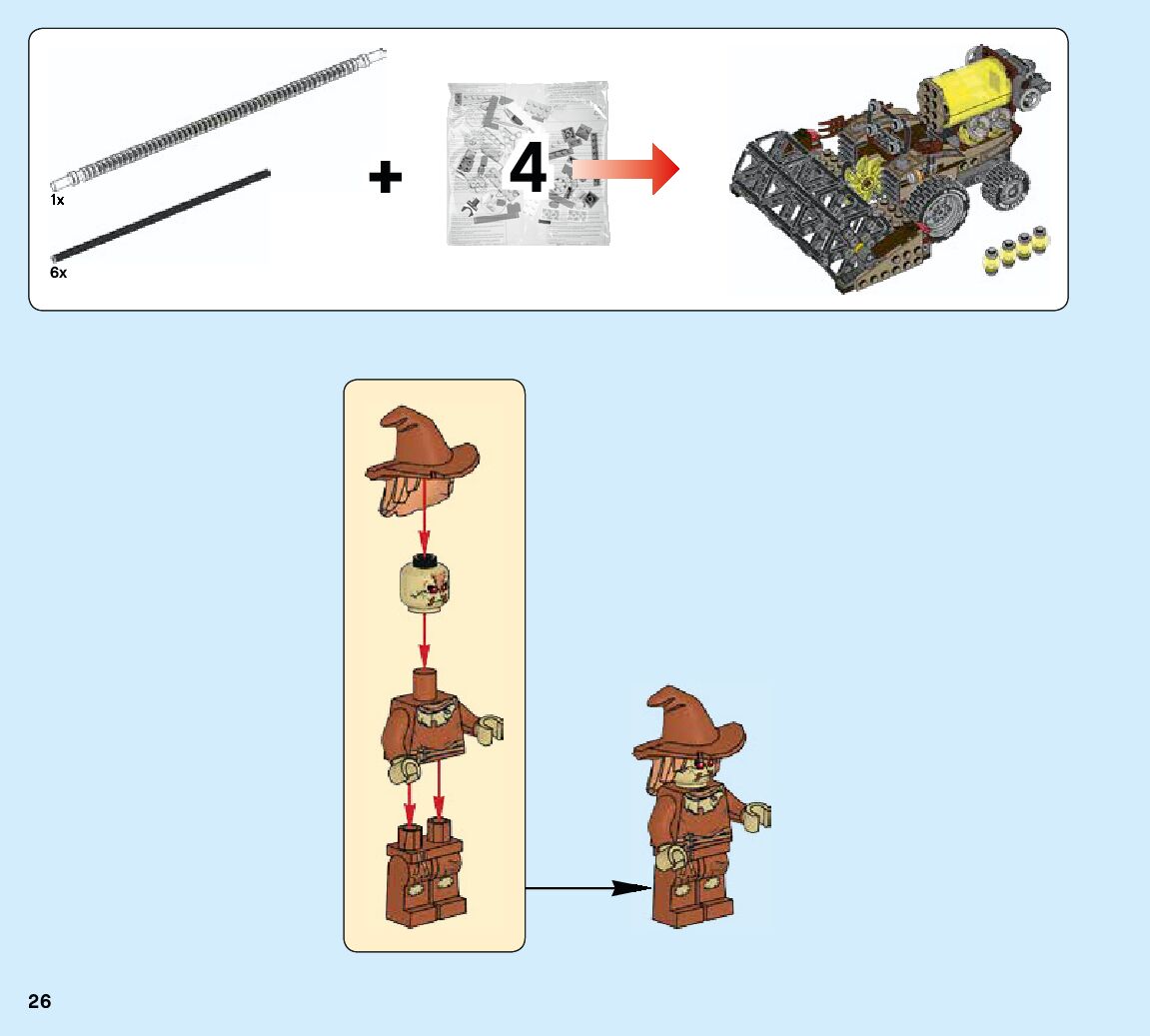 1x

6x

+

4

26