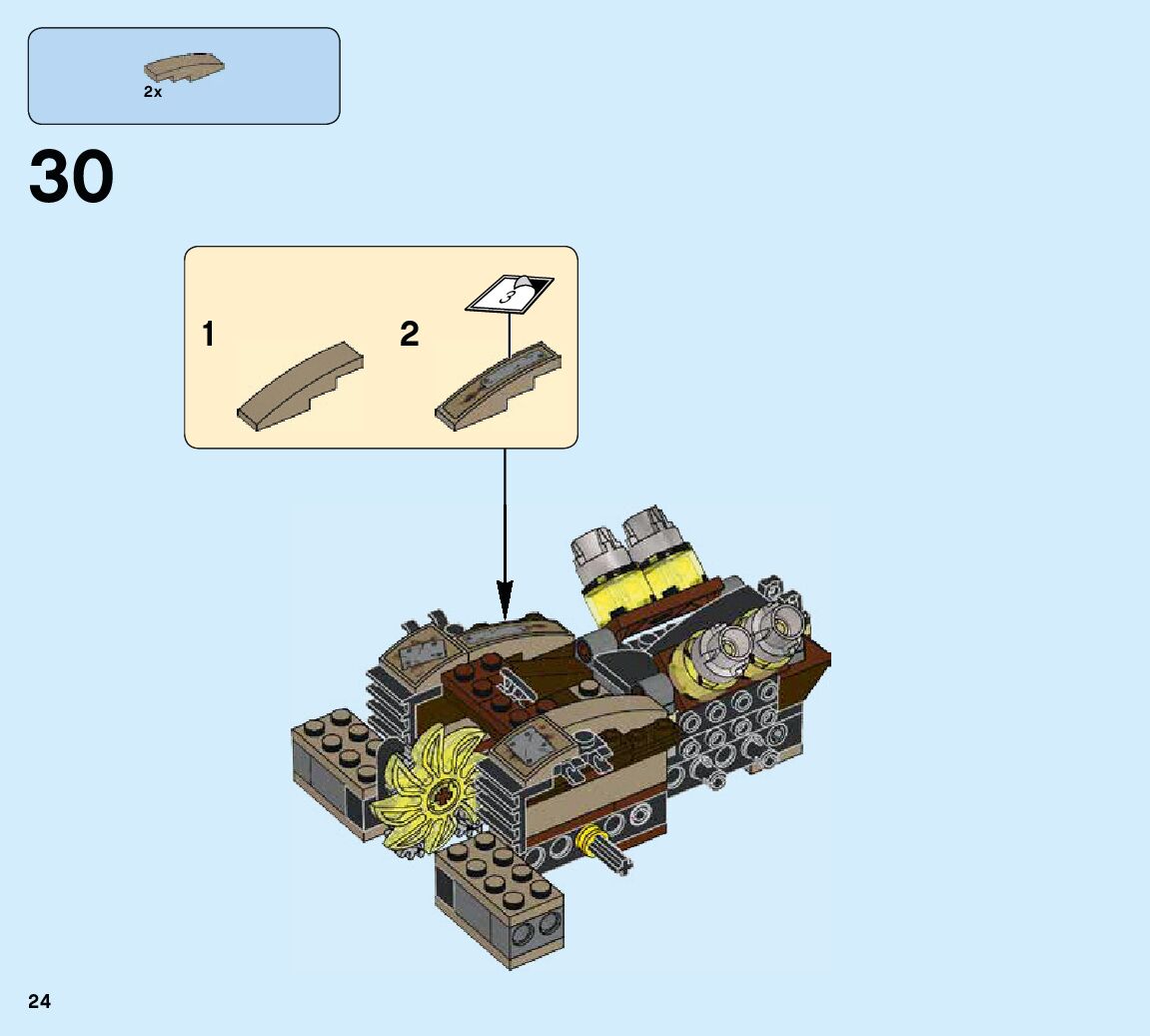 2x

30

1

2

3

24