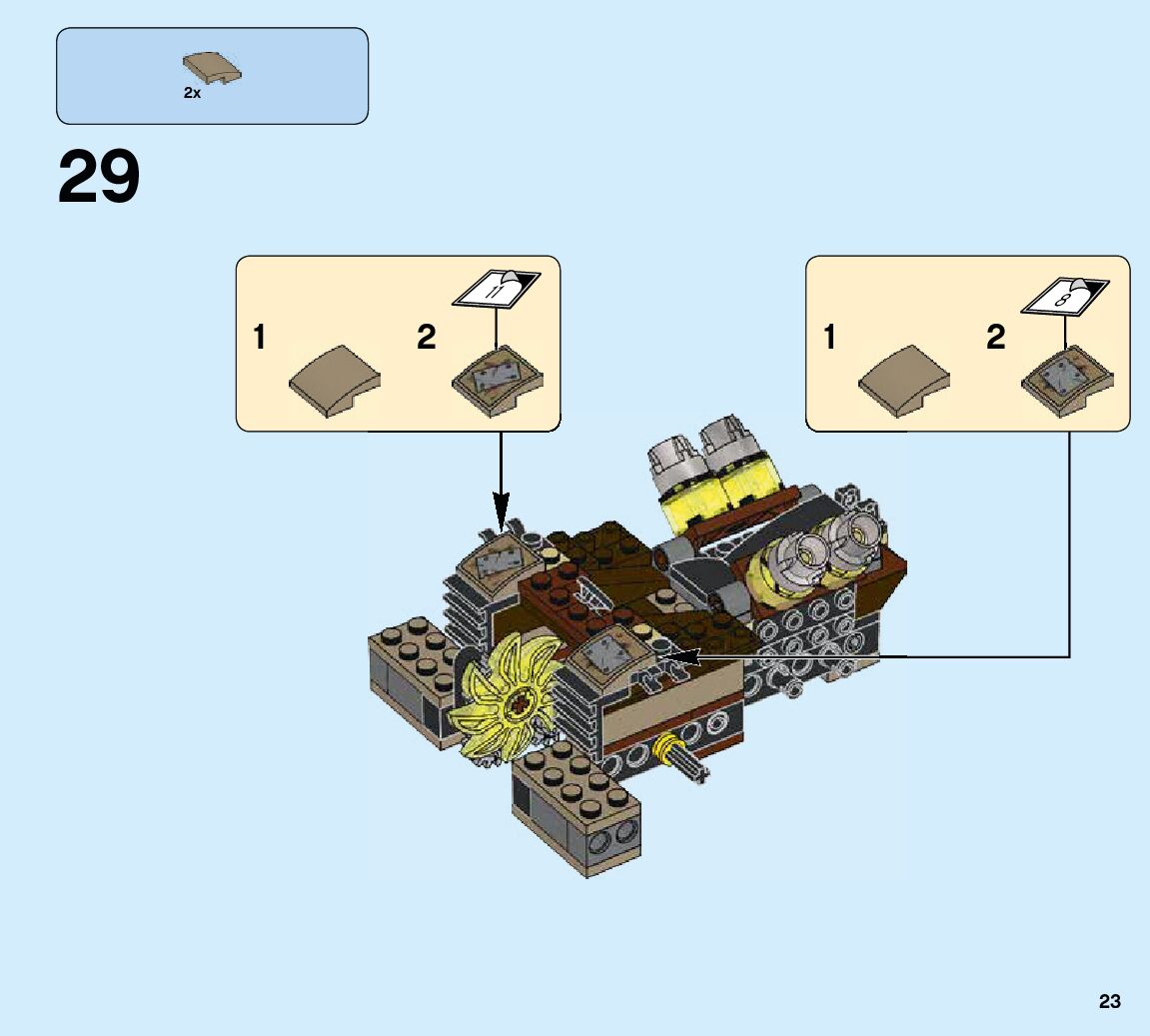 2x

29

1

2

11

1

2

8

23