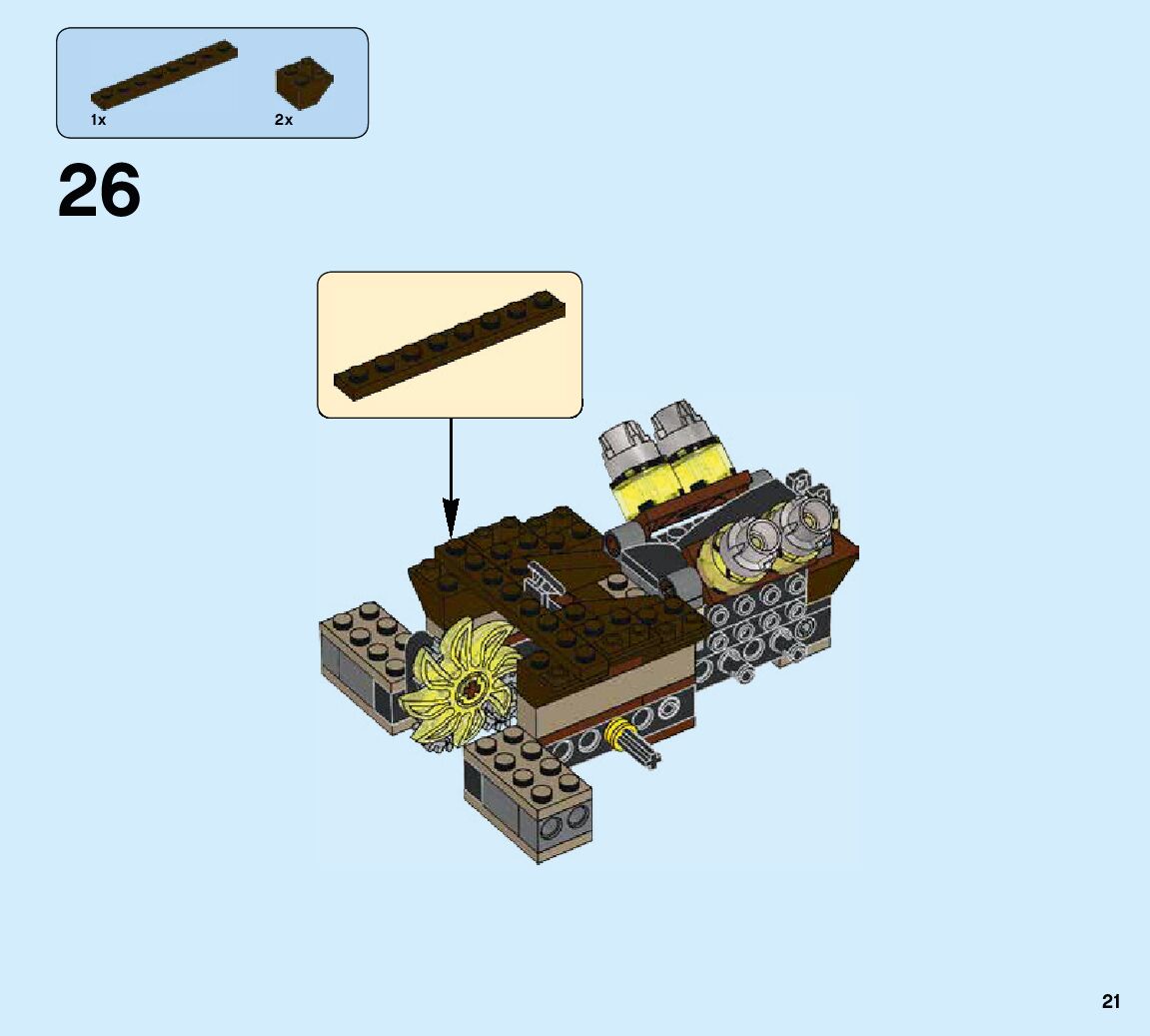 1x
2x

26

21