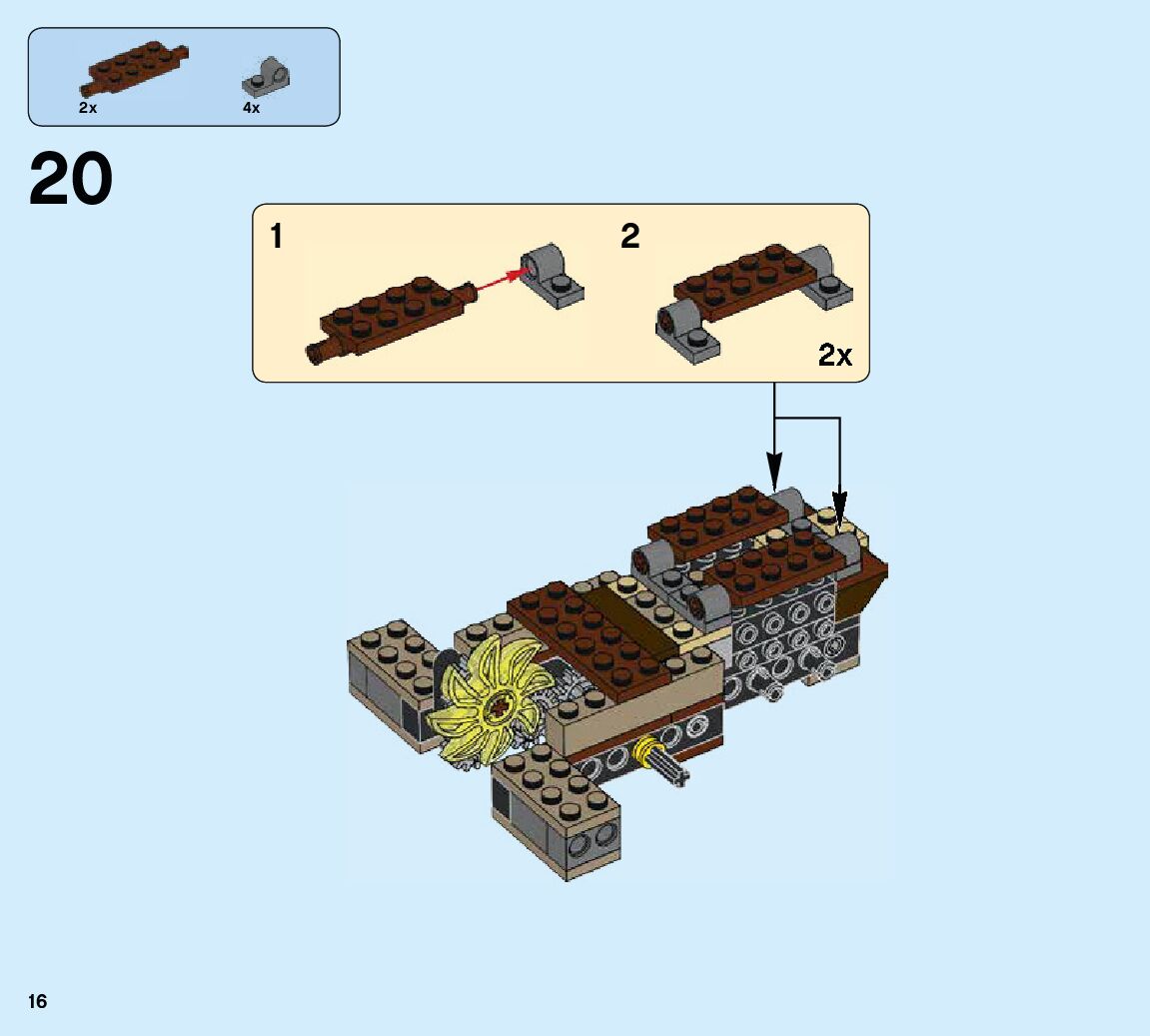 2x
4x

20

1

2

2x

16