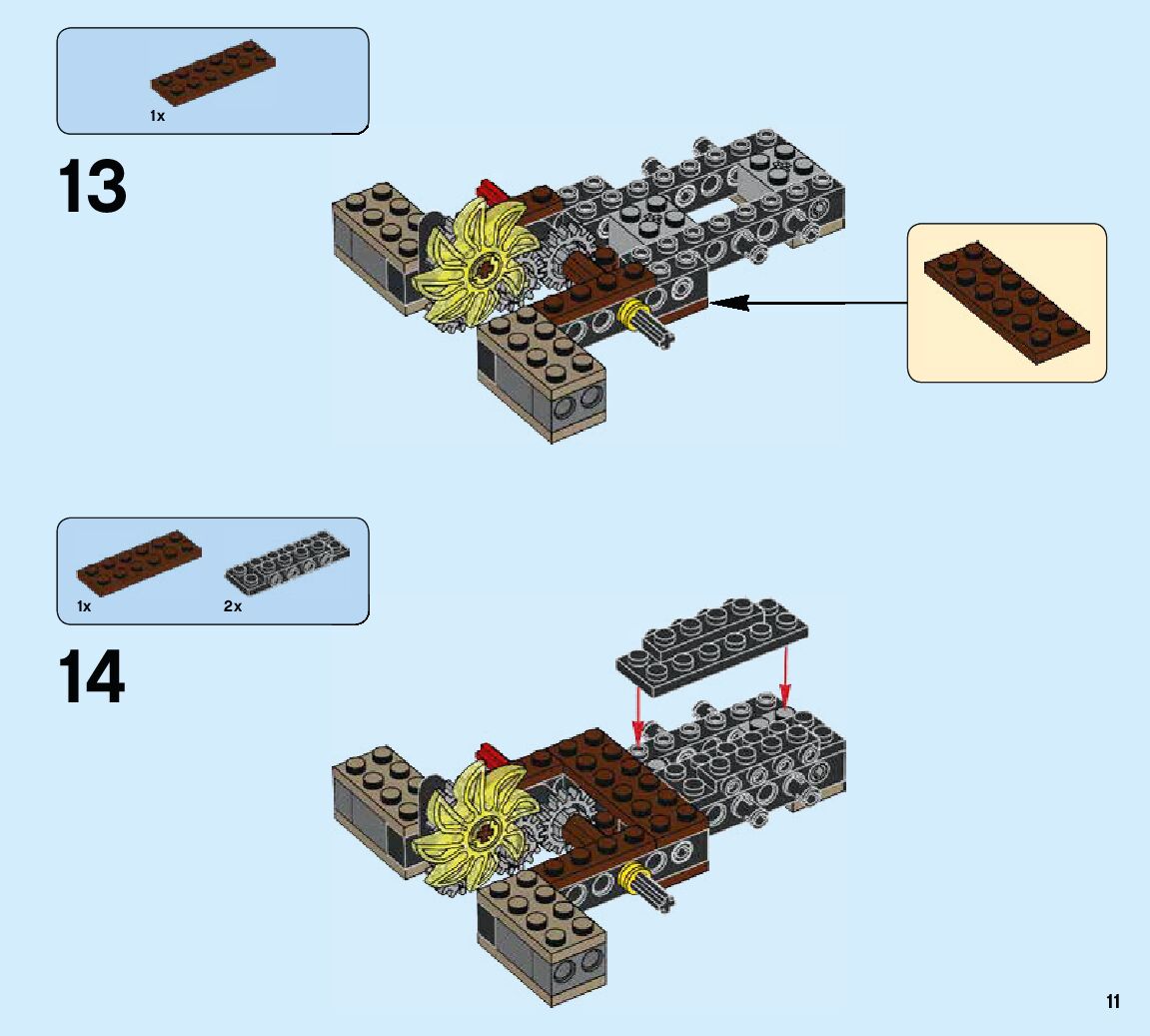 1x

13

1x 2x

14

11