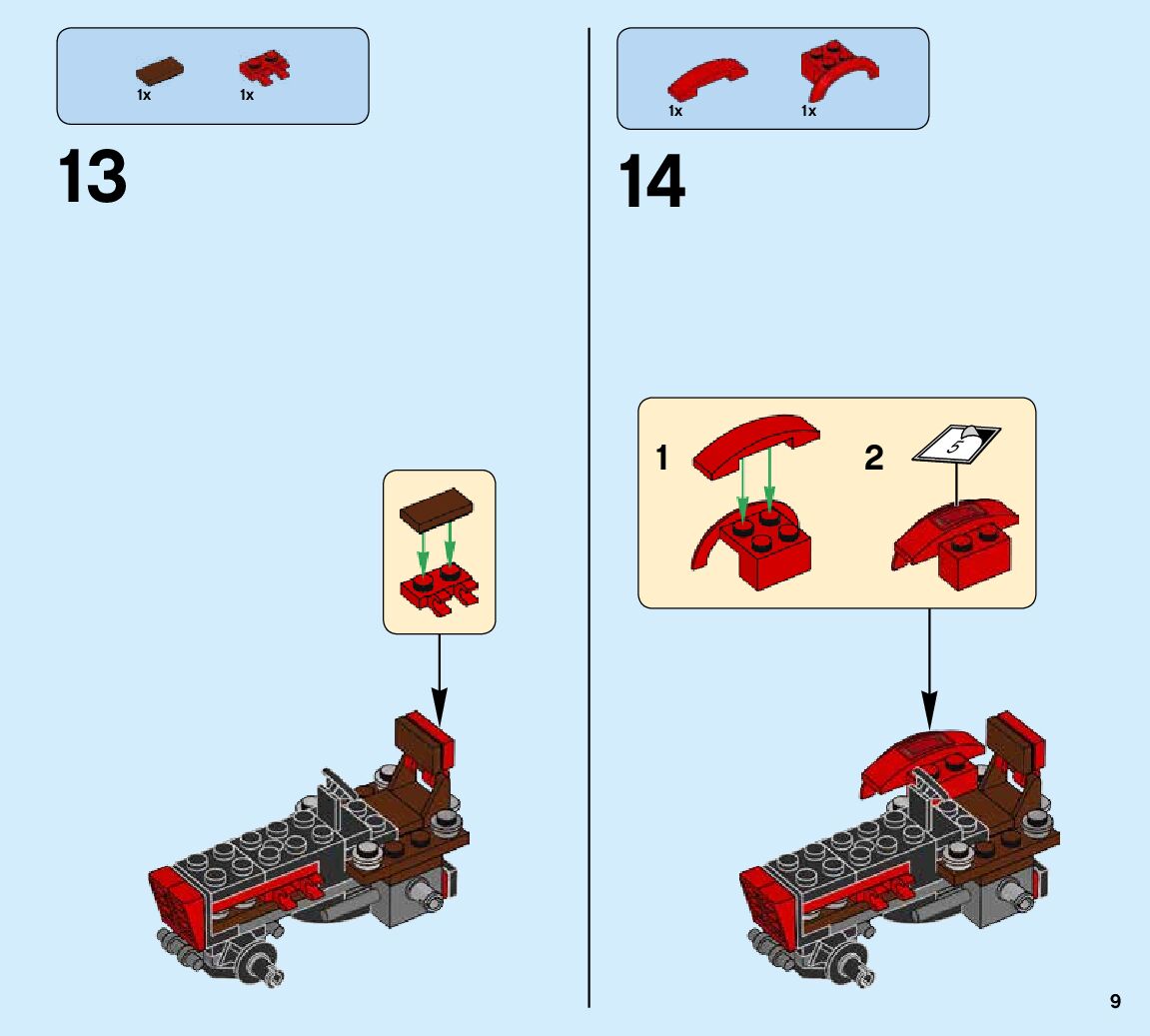 1x 1x

13

1x 1x

14

1

2

5

9