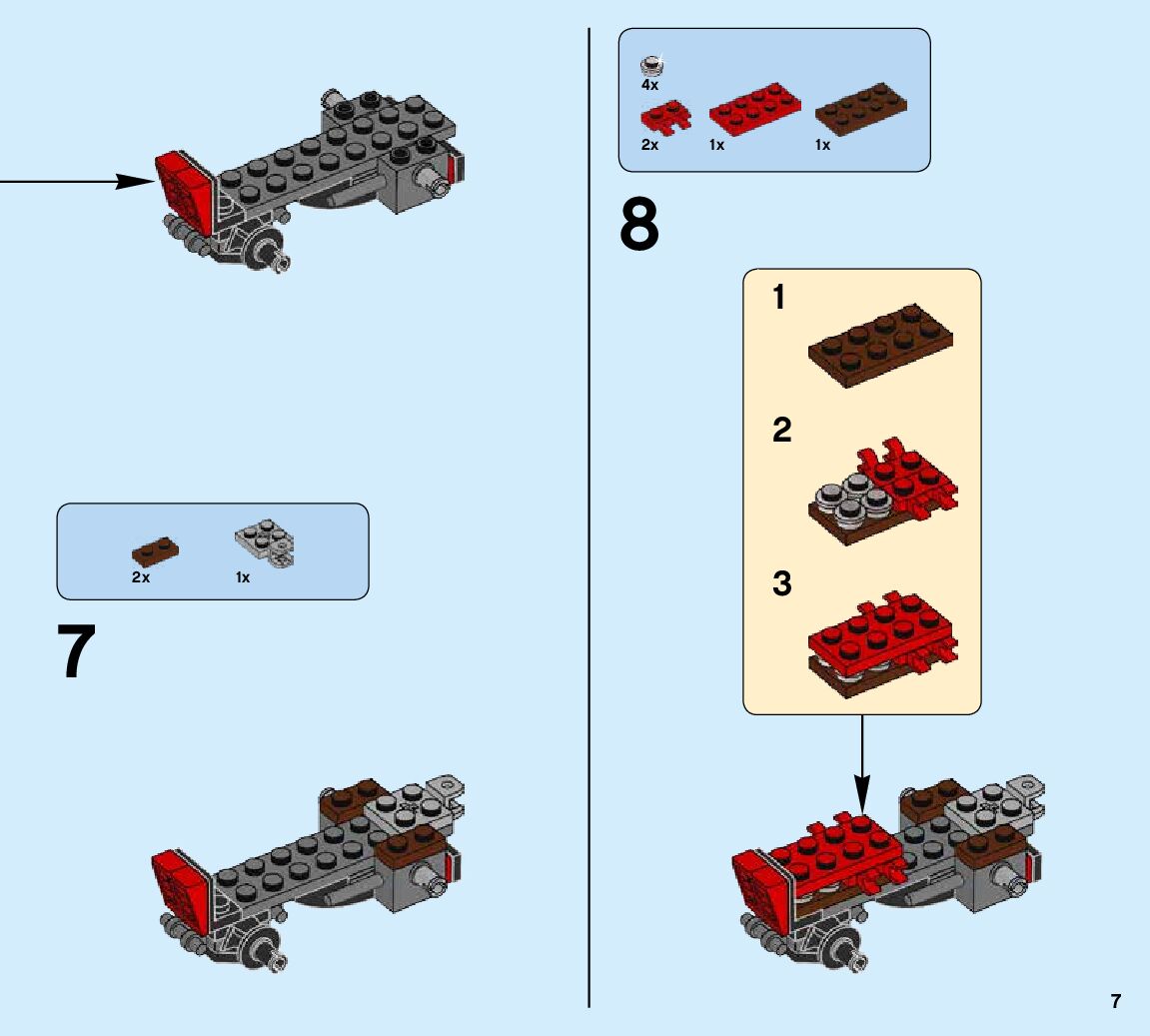 2x 1x

7

4x

2x 1x 1x

8

1

2

3

7